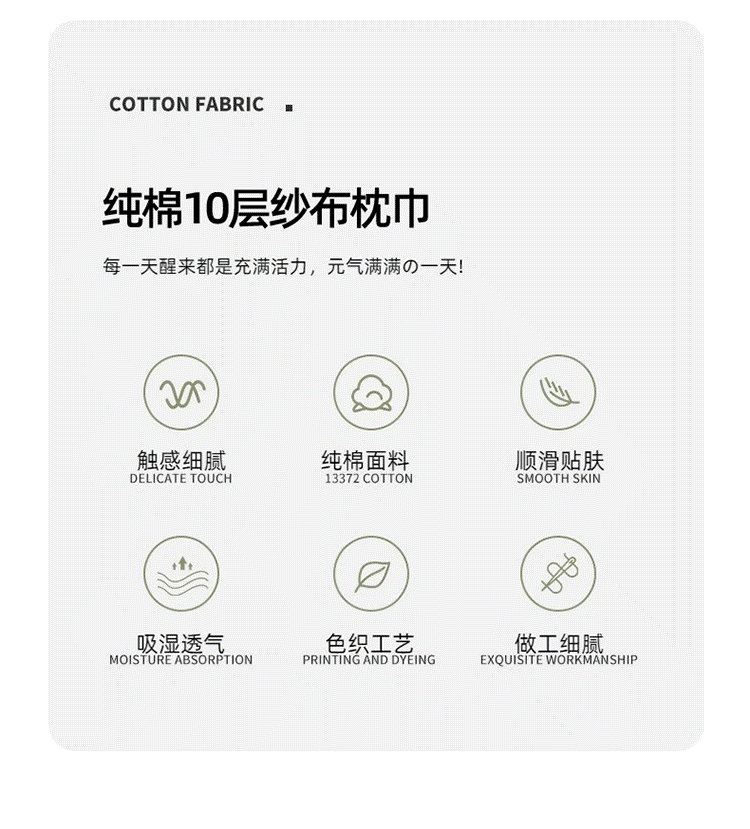 COTTON FABRIC

纯棉10层纱布枕巾

每一天醒来都是充满活力，元气满满の一天!

触感细腻
DELICATE TOUCH

纯棉面料
13372 COTTON

顺滑贴肤
SMOOTH SKIN

吸湿透气
MOISTURE ABSORPTION

色织工艺
PRINTING AND DYEING

做工细腻
EXQUISITE WORKMANSHIP