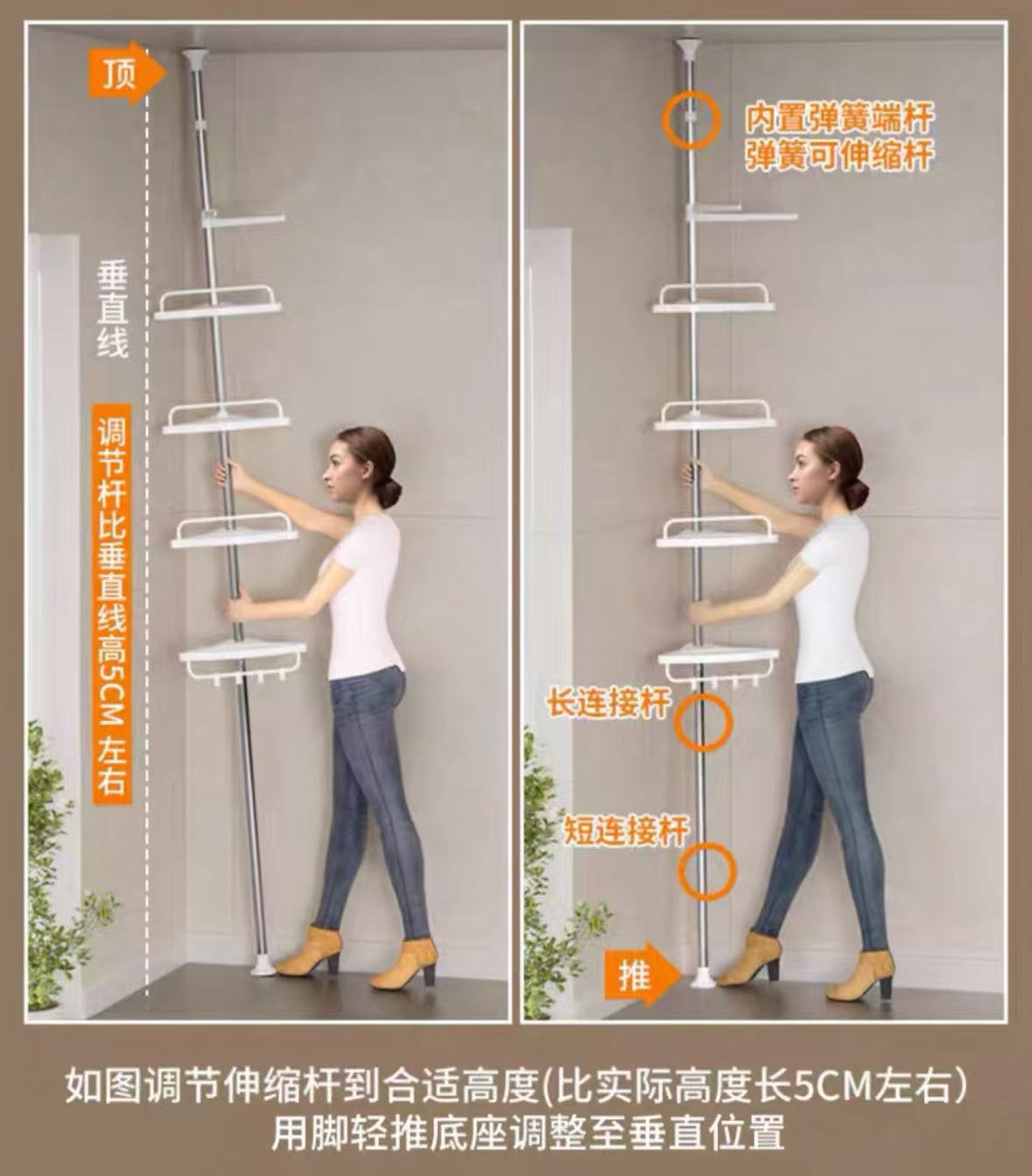 顶

垂直线

调节杆比垂直线高5CM 左右

内置弹簧端杆
弹簧可伸缩杆

长连接杆

短连接杆

推

如图调节伸缩杆到合适高度(比实际高度长5CM左右)
用脚轻推底座调整至垂直位置