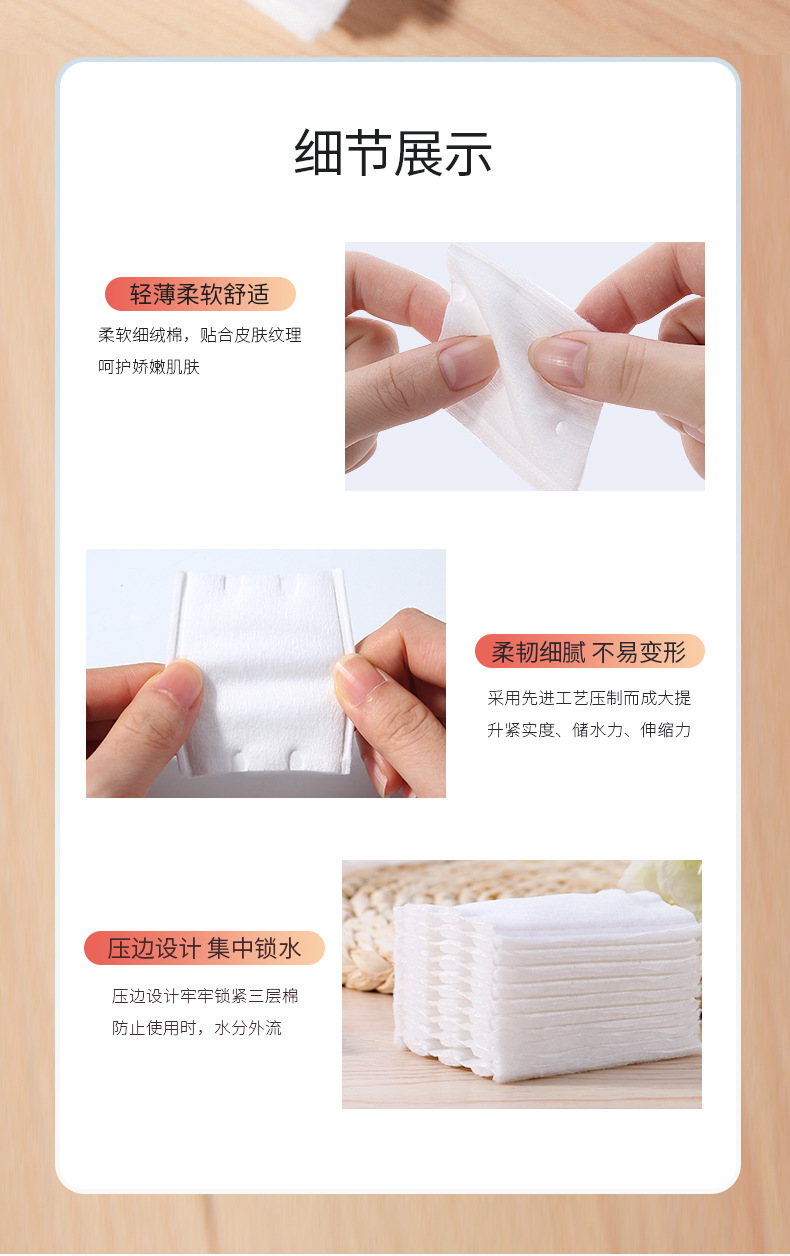 细节展示

轻薄柔软舒适

柔软细绒棉，贴合皮肤纹理
呵护娇嫩肌肤

柔韧细腻 不易变形

采用先进工艺压制而成大提升紧实度、储水力、伸缩力

压边设计 集中锁水

压边设计牢牢锁紧三层棉
防止使用时，水分外流