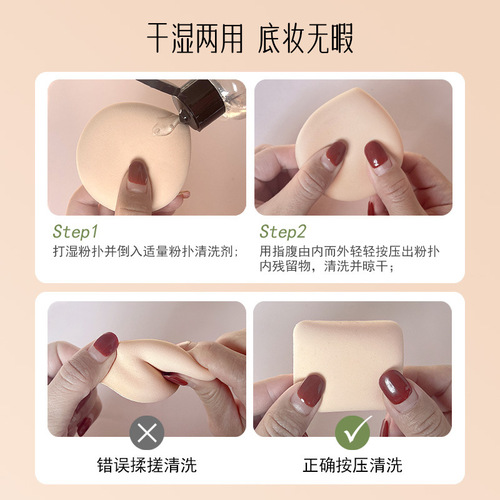 干湿两用 底妆无暇

Step1
打湿粉扑并倒入适量粉扑清洗剂；

Step2
用指腹由内而外轻轻按压出粉扑内残留物，清洗并晾干；

错误揉搓清洗

正确按压清洗