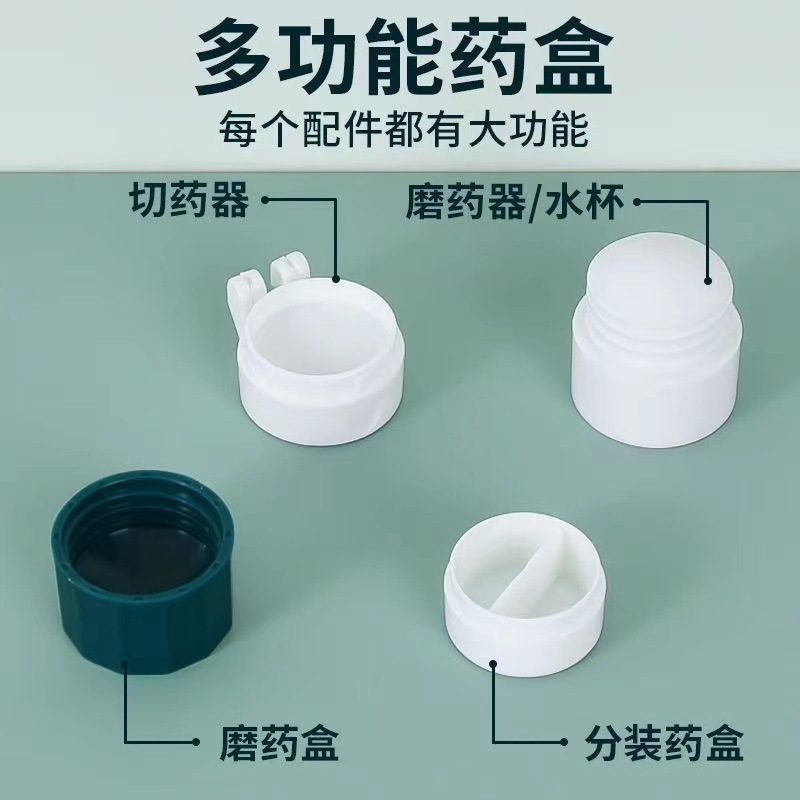 多功能药盒
每个配件都有大功能

切药器

磨药器/水杯

磨药盒

分装药盒