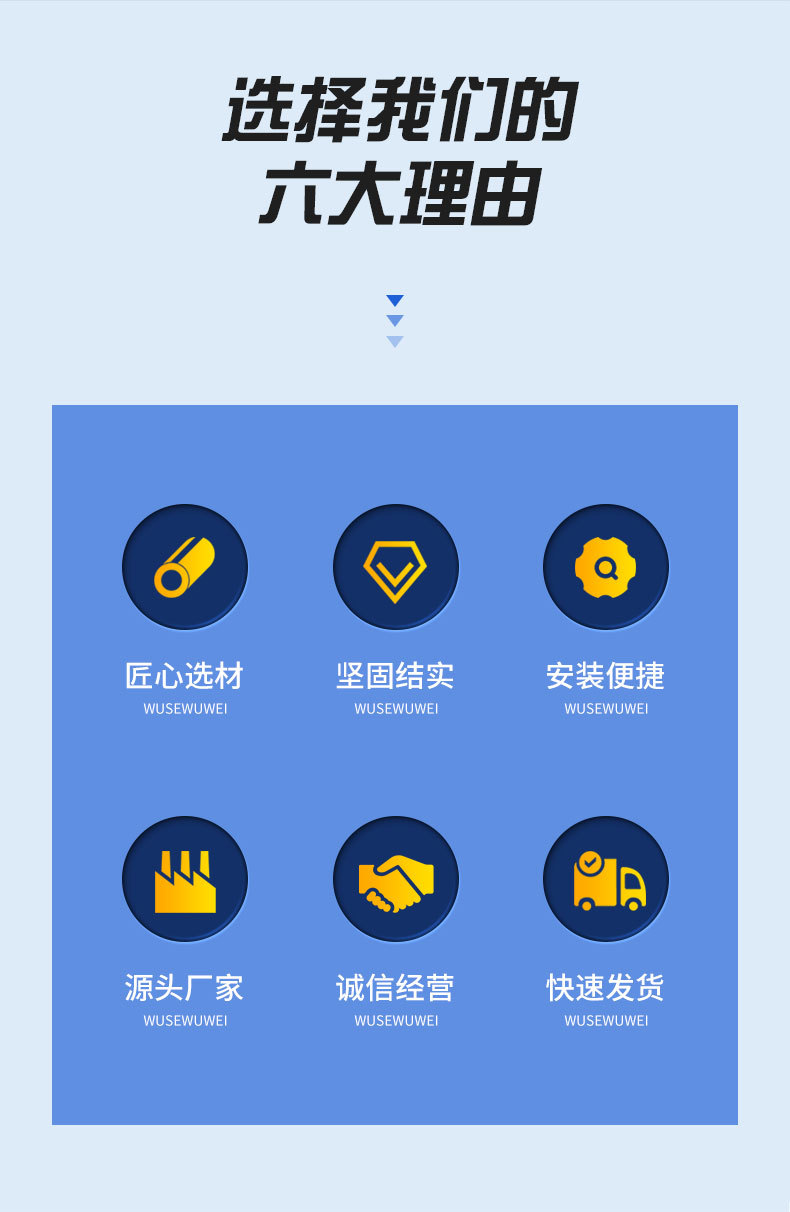 选择我们的
六大理由

匠心选材
WUSEWUWEI

坚固结实
WUSEWUWEI

安装便捷
WUSEWUWEI

源头厂家
WUSEWUWEI

诚信经营
WUSEWUWEI

快速发货
WUSEWUWEI