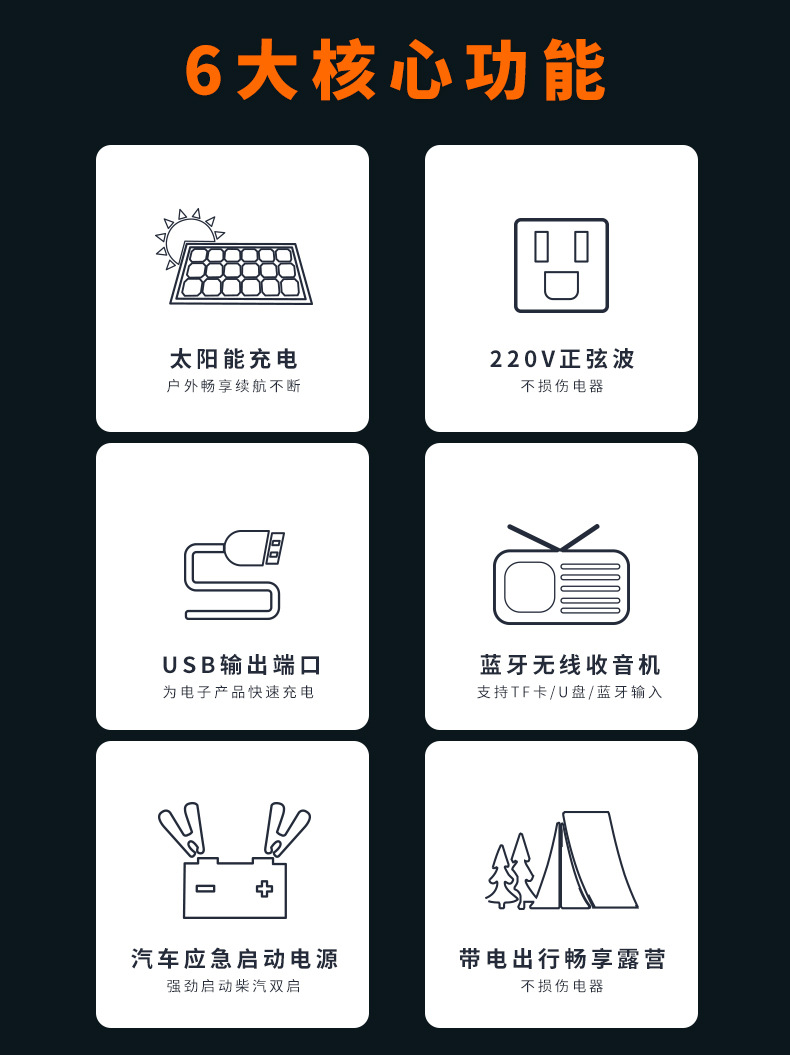 6大核心功能

太阳能充电
户外畅享续航不断

220V正弦波
不损伤电器

USB输出端口
为电子产品快速充电

蓝牙无线收音机
支持TF卡/U盘/蓝牙输入

汽车应急启动电源
强劲启动柴汽双启

带电出行畅享露营
不损伤电器