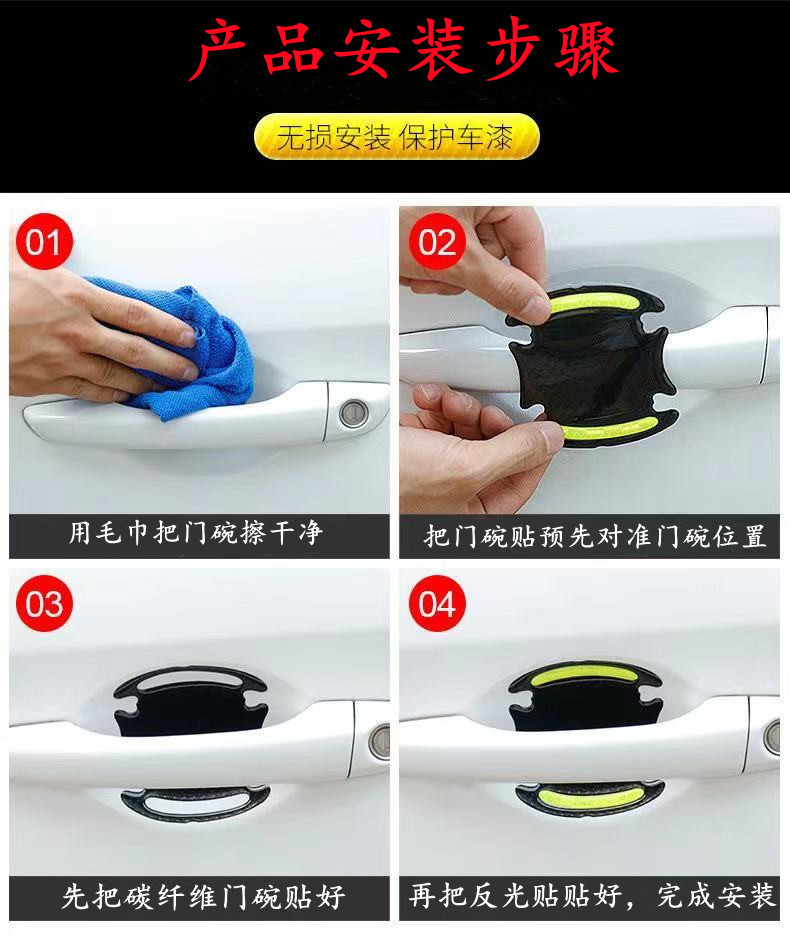 产品安装步骤

无损安装 保护车漆

01

用毛巾把门碗擦干净

02

把门碗贴预先对准门碗位置

03

先把碳纤维门碗贴好

04

再把反光贴贴好，完成安装