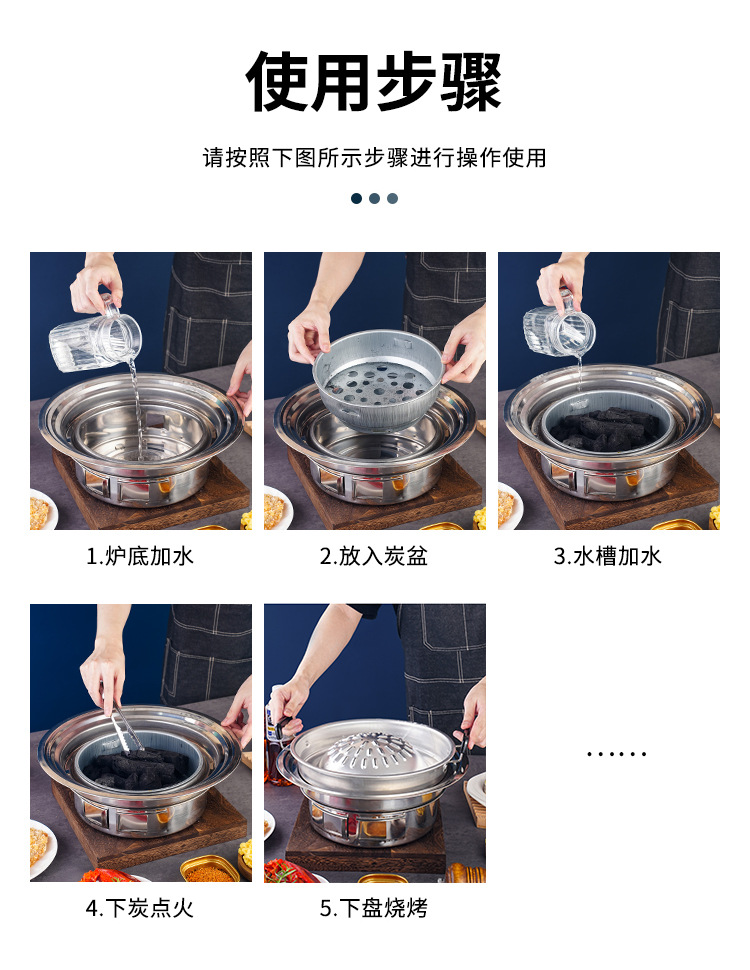 使用步骤

请按照下图所示步骤进行操作使用

1.炉底加水

2.放入炭盆

3.水槽加水

4.下炭点火

5.下盘烧烤

......