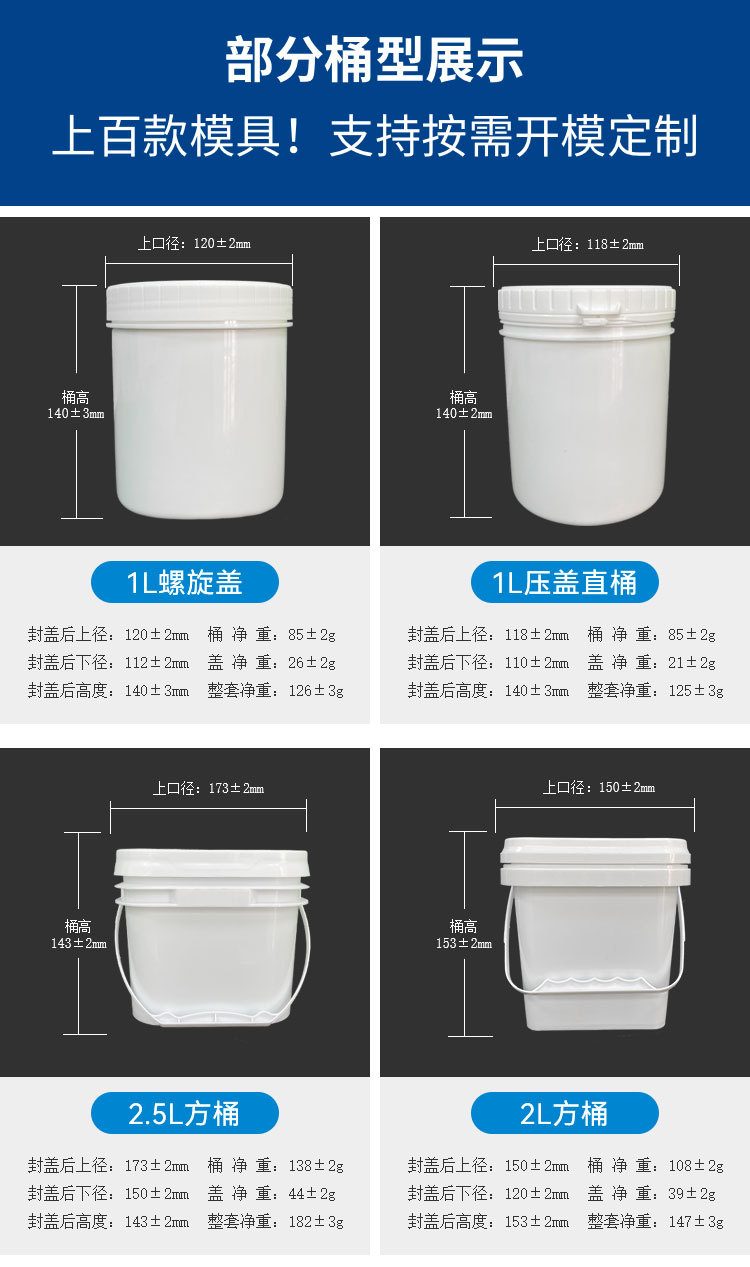 部分桶型展示

上百款模具！支持按需开模定制

上口径：120±2mm

桶高 140±3mm

1L螺旋盖

封盖后上径：120±2mm 桶 净 重：85±2g
封盖后下径：112±2mm 盖 净 重：26±2g
封盖后高度：140±3mm 整套净重：126±3g

上口径：118±2mm

桶高 140±2mm

1L压盖直桶

封盖后上径：118±2mm 桶 净 重：85±2g
封盖后下径：110±2mm 盖 净 重：21±2g
封盖后高度：140±3mm 整套净重：125±3g

上口径：173±2mm

桶高 143±2mm

2.5L方桶

封盖后上径：173±2mm 桶 净 重：138±2g
封盖后下径：150±2mm 盖 净 重：44±2g
封盖后高度：143±2mm 整套净重：182±3g

上口径：150±2mm

桶高 153±2mm

2L方桶

封盖后上径：150±2mm 桶 净 重：108±2g
封盖后下径：120±2mm 盖 净 重：39±2g
封盖后高度：153±2mm 整套净重：147±3g