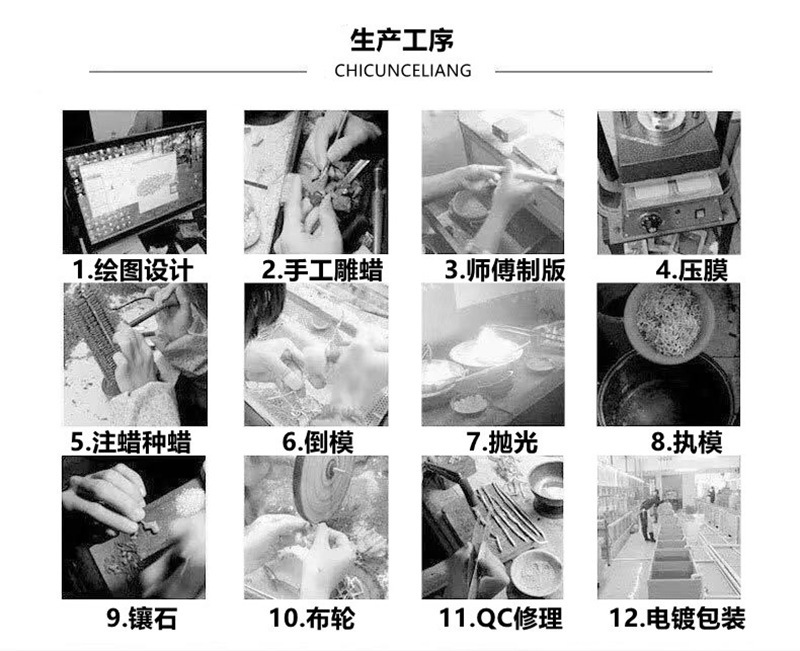 生产工序

CHICUNCELIANG

1.绘图设计
2.手工雕蜡
3.师傅制版
4.压膜
5.注蜡种蜡
6.倒模
7.抛光
8.执模
9.镶石
10.布轮
11.QC修理
12.电镀包装