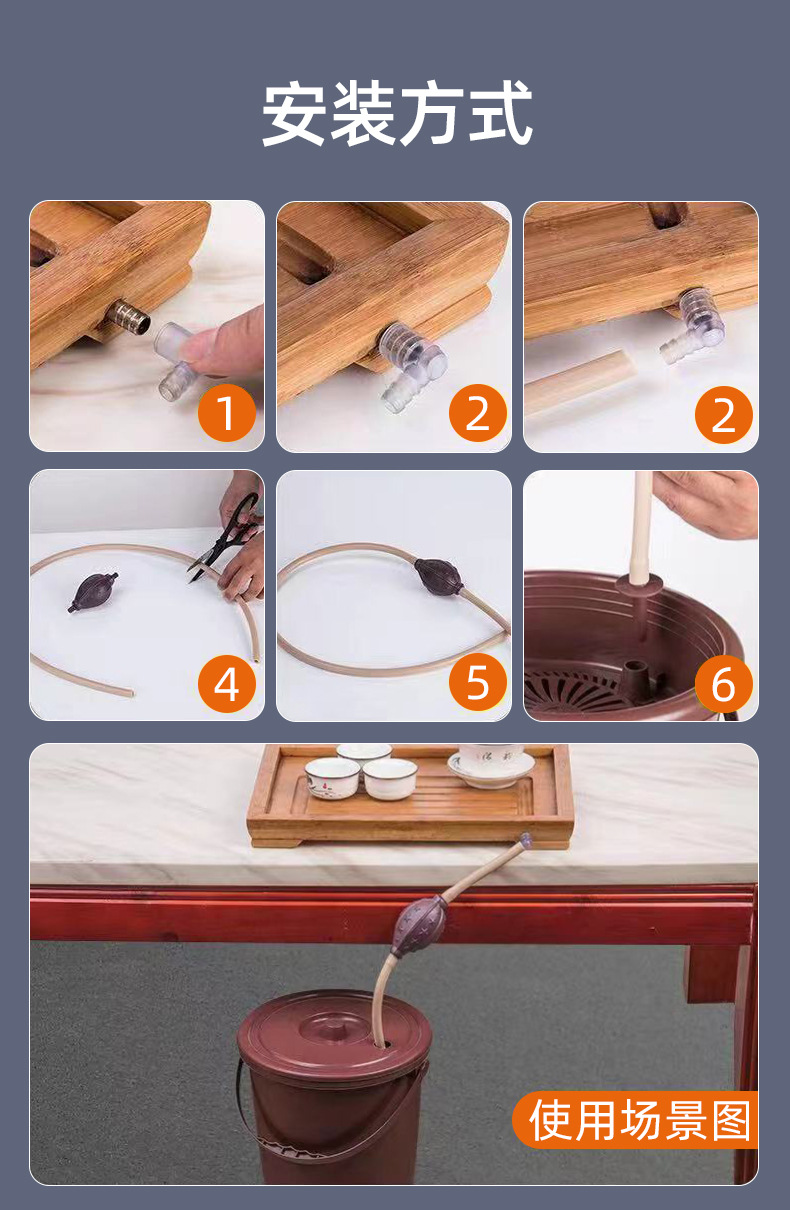 安装方式

1

2

2

4

5

6

使用场景图