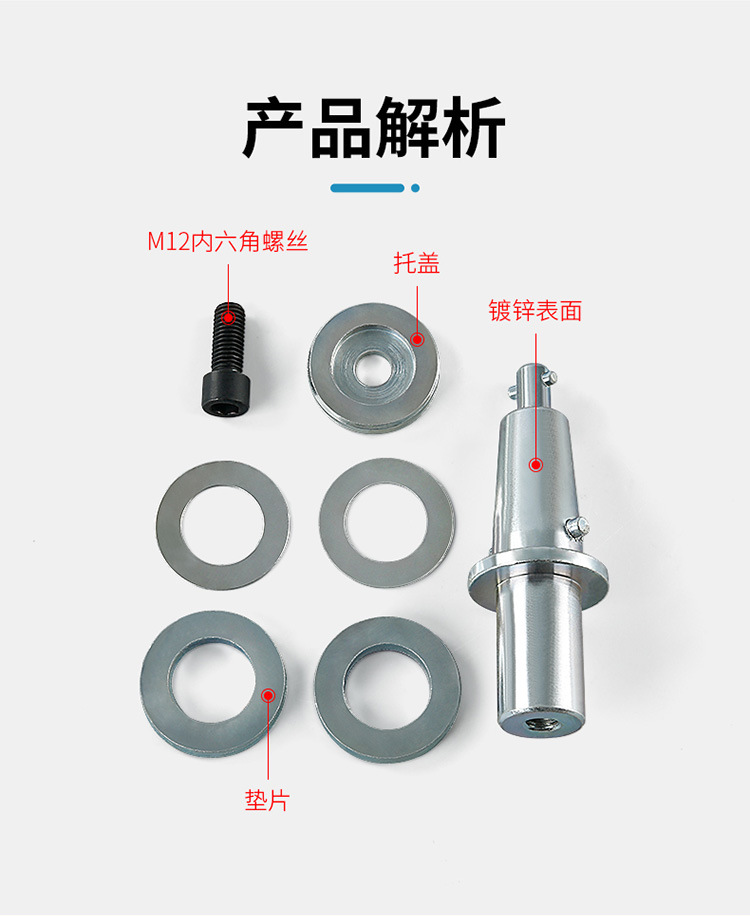 产品解析

M12内六角螺丝

托盖

镀锌表面

垫片