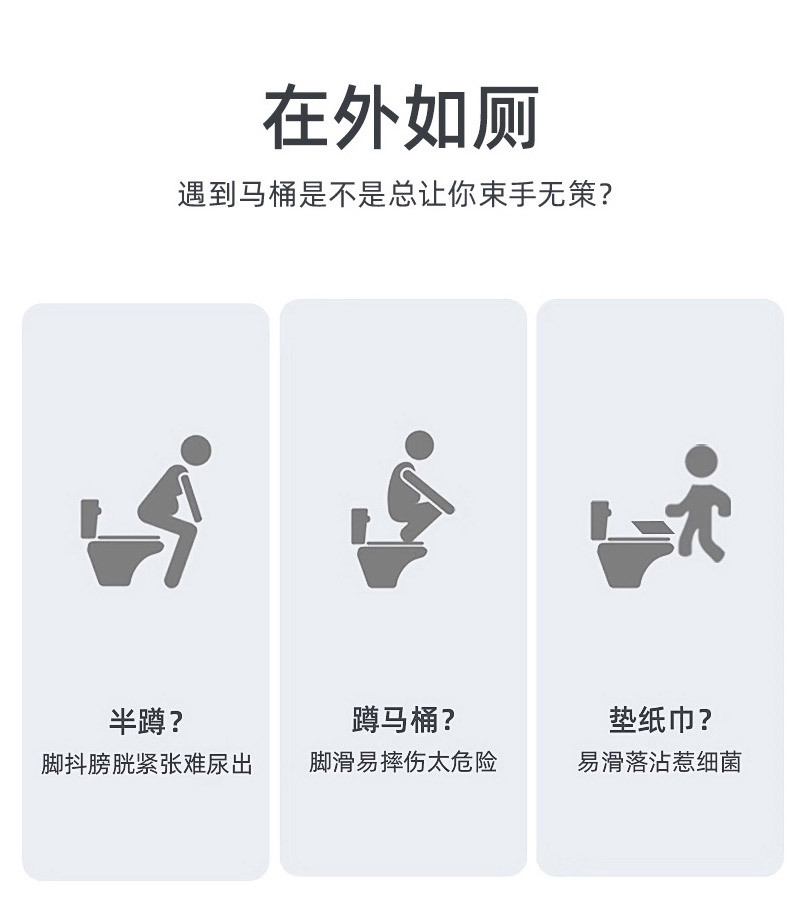 在外如厕

遇到马桶是不是总让你束手无策?

半蹲?
脚抖膀胱紧张难尿出

蹲马桶?
脚滑易摔伤太危险

垫纸巾?
易滑落沾惹细菌