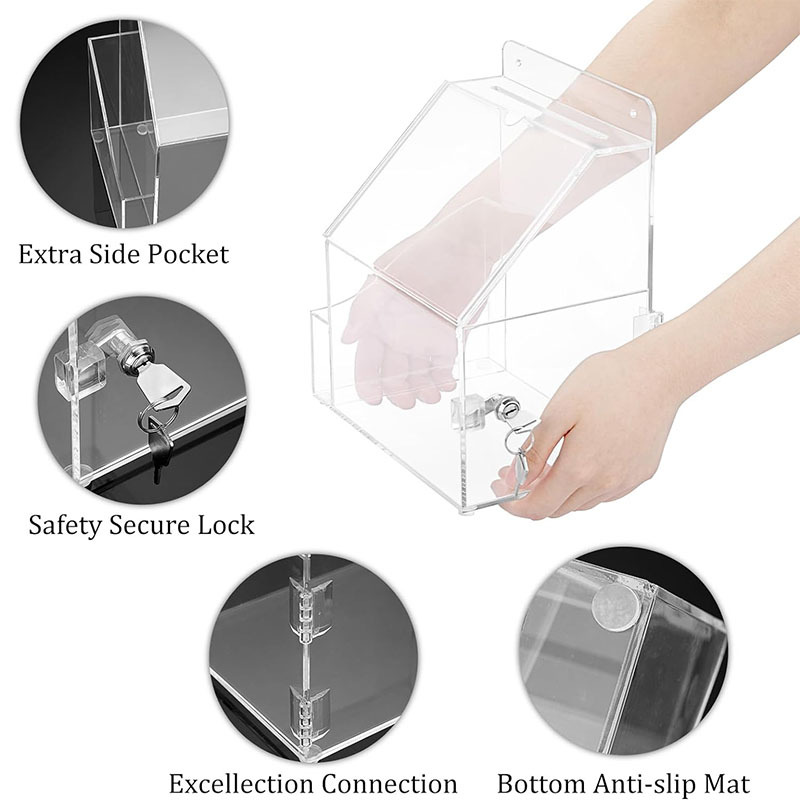 Extra Side Pocket

Safety Secure Lock

Excellection Connection

Bottom Anti-slip Mat