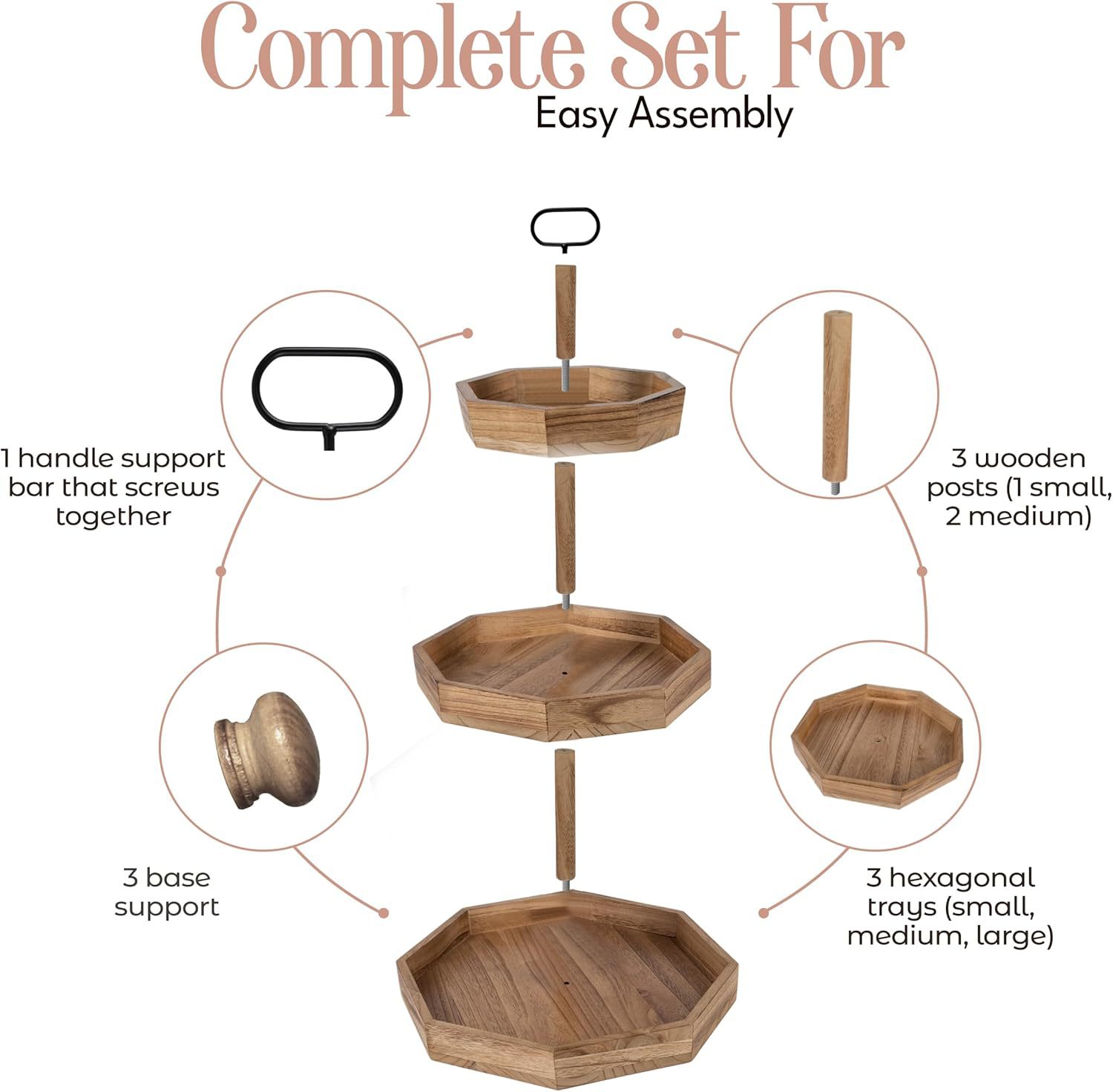 Complete Set For
Easy Assembly

1 handle support bar that screws together

3 wooden posts (1 small, 2 medium)

3 base support

3 hexagonal trays (small, medium, large)