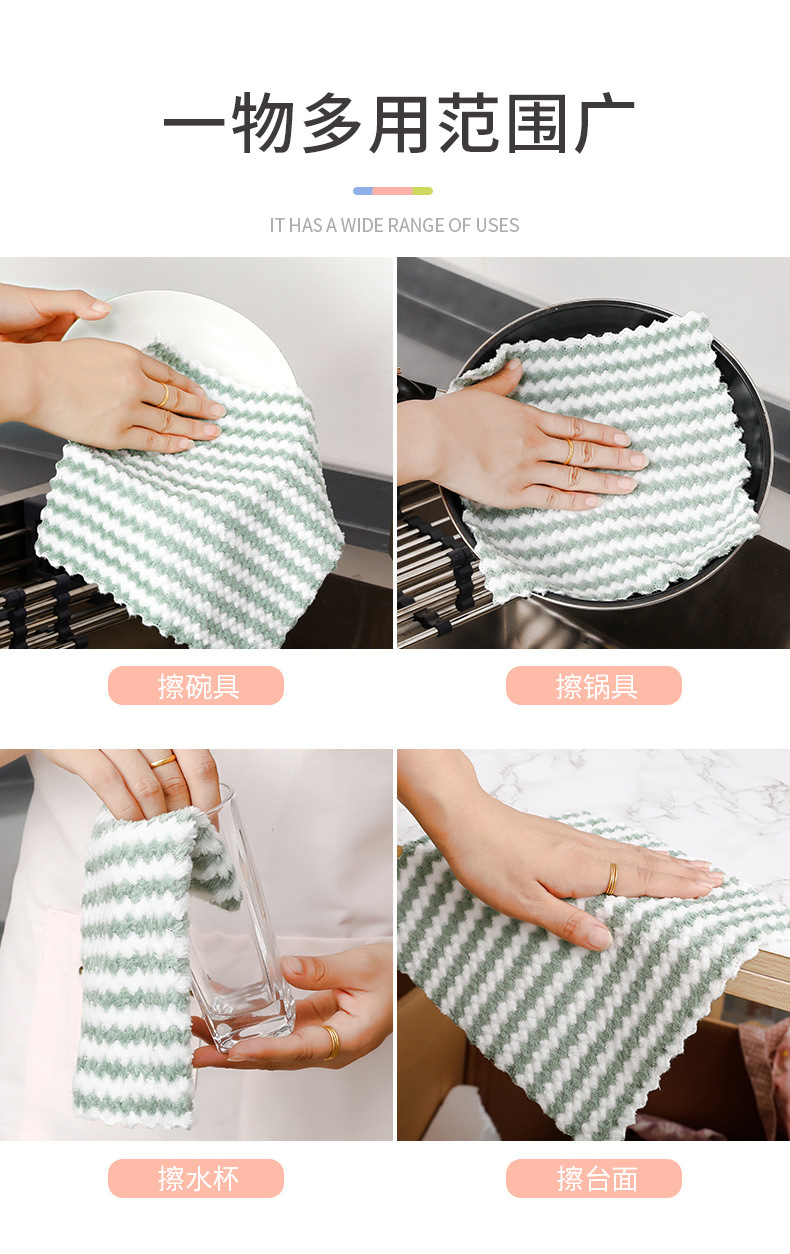 一物多用范围广

IT HAS A WIDE RANGE OF USES

擦碗具

擦锅具

擦水杯

擦台面