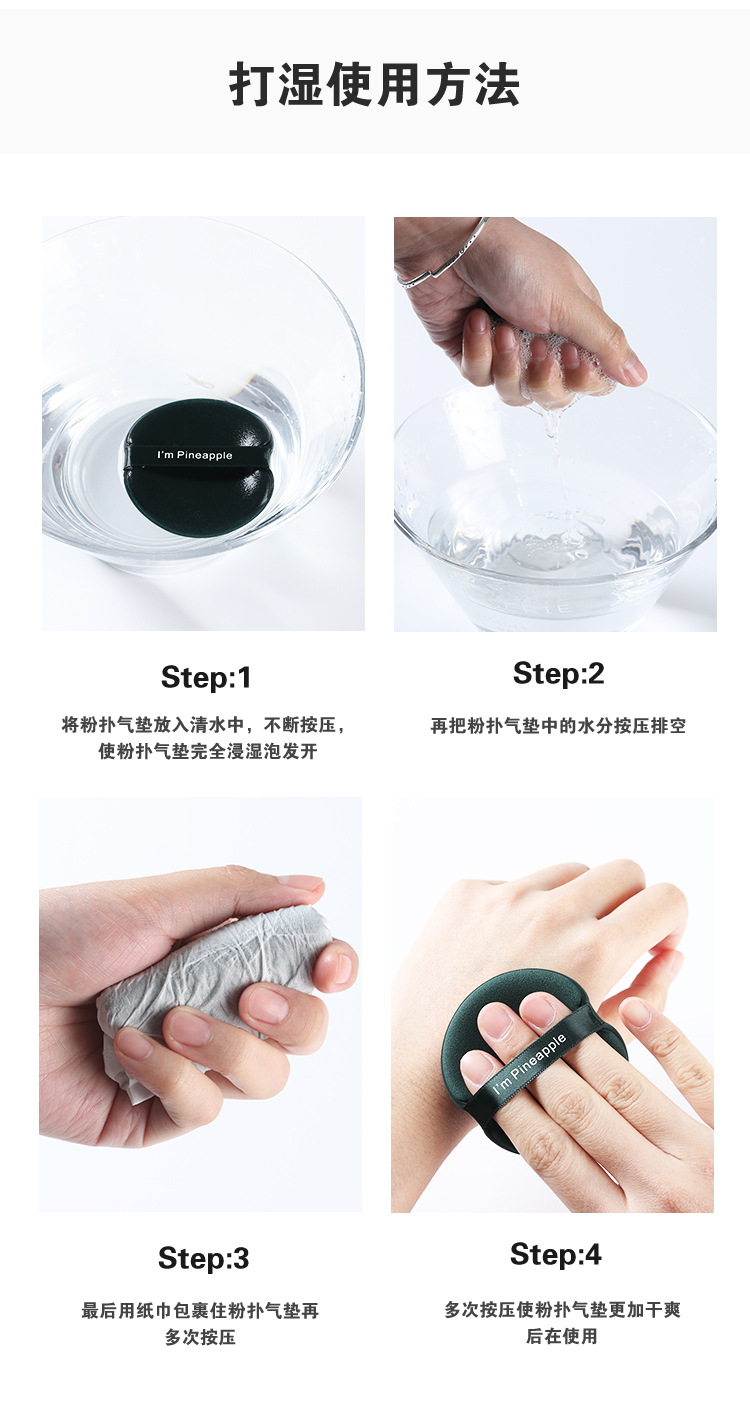 打湿使用方法

I'm Pineapple

Step:1

将粉扑气垫放入清水中，不断按压，使粉扑气垫完全浸湿泡发开

Step:2

再把粉扑气垫中的水分按压排空

Step:3

最后用纸巾包裹住粉扑气垫再多次按压

I'm Pineapple

Step:4

多次按压使粉扑气垫更加干爽后在使用