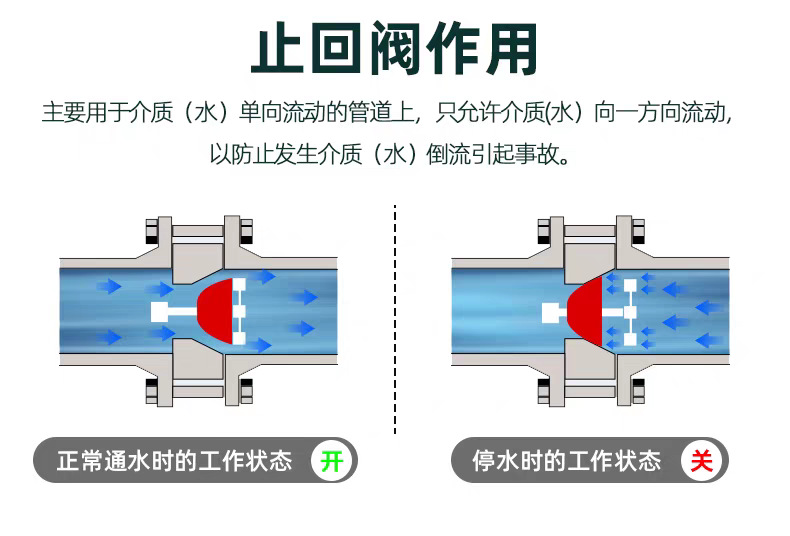 止回阀作用

主要用于介质（水）单向流动的管道上，只允许介质(水）向一方向流动，以防止发生介质（水）倒流引起事故。

正常通水时的工作状态 开

停水时的工作状态 关