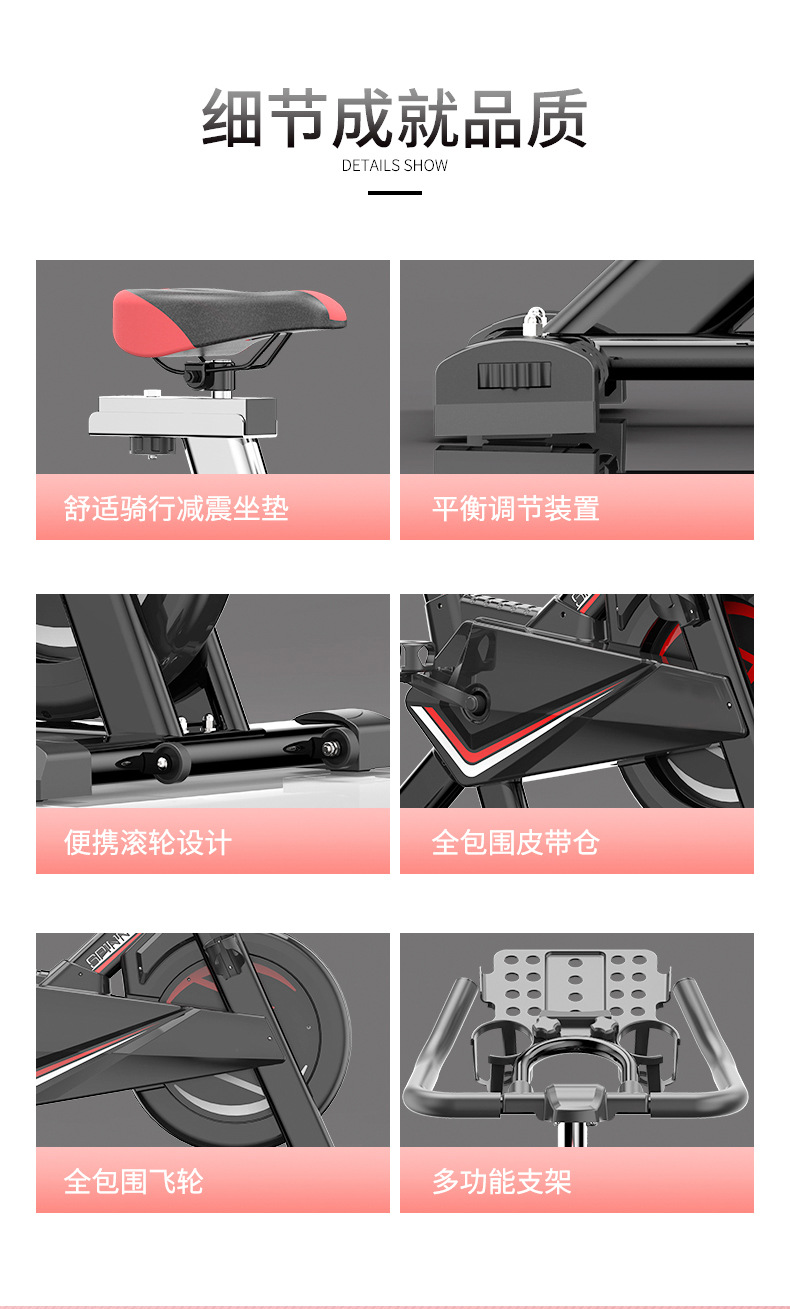 细节成就品质
DETAILS SHOW

舒适骑行减震坐垫

平衡调节装置

便携滚轮设计

全包围皮带仓

全包围飞轮

多功能支架