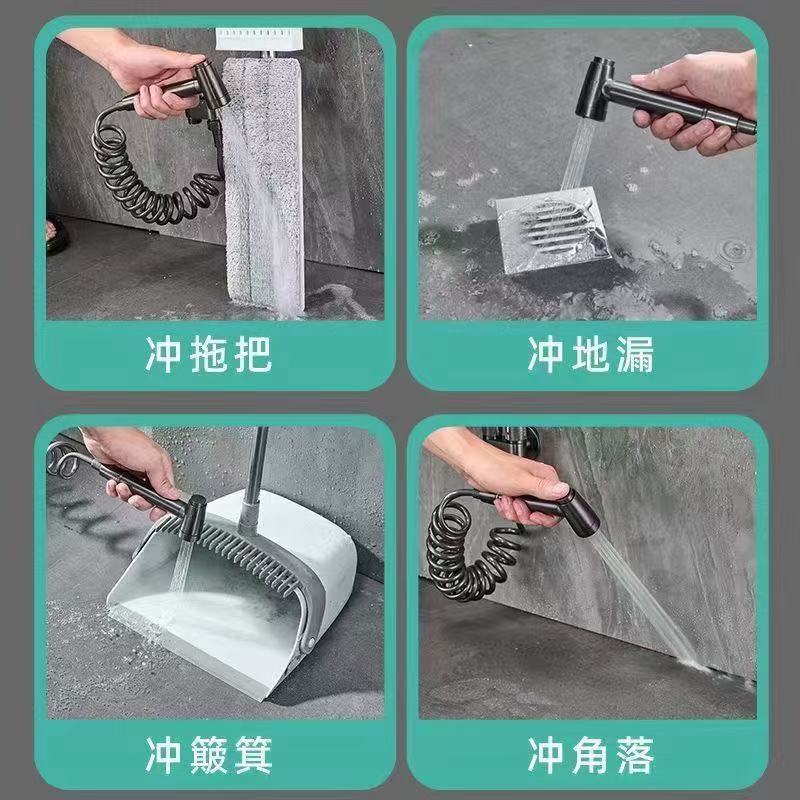 冲拖把

冲地漏

冲簸箕

冲角落