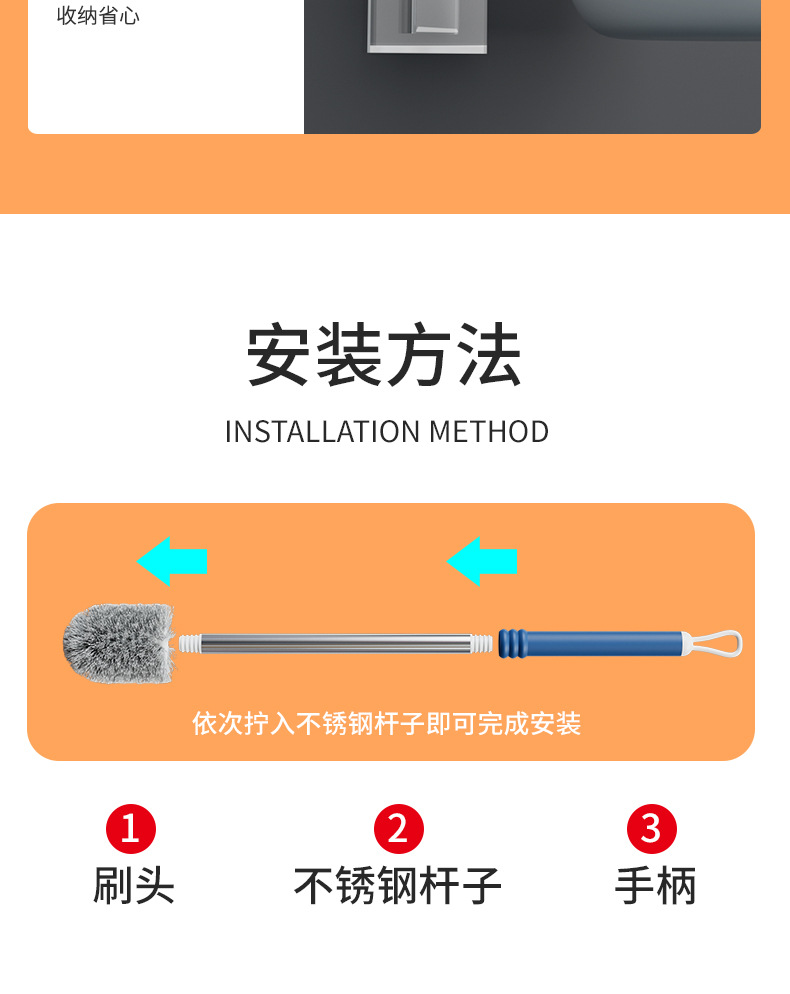 收纳省心

安装方法
INSTALLATION METHOD

依次拧入不锈钢杆子即可完成安装

1
刷头

2
不锈钢杆子

3
手柄