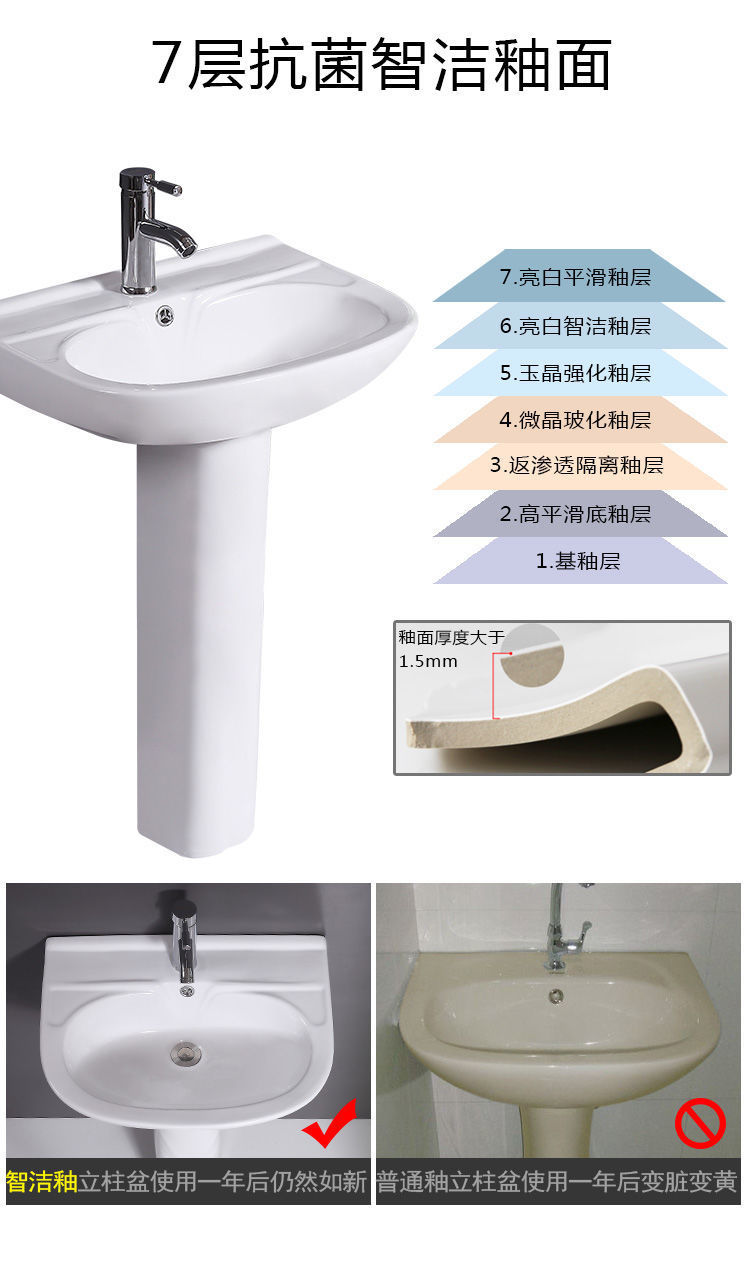 7层抗菌智洁釉面

7.亮白平滑釉层
6.亮白智洁釉层
5.玉晶强化釉层
4.微晶玻化釉层
3.返渗透隔离釉层
2.高平滑底釉层
1.基釉层

釉面厚度大于1.5mm

智洁釉立柱盆使用一年后仍然如新

普通釉立柱盆使用一年后变脏变黄