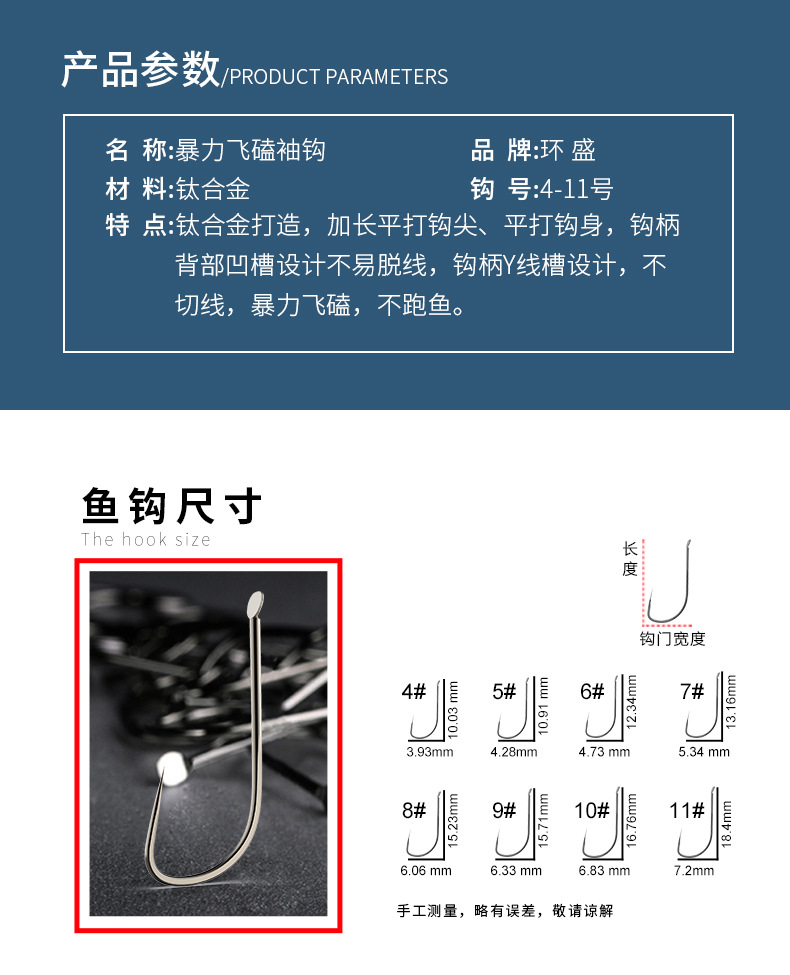 产品参数/PRODUCT PARAMETERS

名 称:暴力飞磕袖钩
品 牌:环 盛
材 料:钛合金
钩 号:4-11号
特 点:钛合金打造，加长平打钩尖、平打钩身，钩柄背部凹槽设计不易脱线，钩柄Y线槽设计，不切线，暴力飞磕，不跑鱼。

鱼钩尺寸
The hook size

长度
钩门宽度

4# 10.03 mm 3.93mm
5# 10.91 mm 4.28mm
6# 12.34mm 4.73 mm
7# 13.16mm 5.34 mm
8# 15.23mm 6.06 mm
9# 15.71mm 6.33 mm
10# 16.76mm 6.83 mm
11# 18.4mm 7.2mm

手工测量，略有误差，敬请谅解