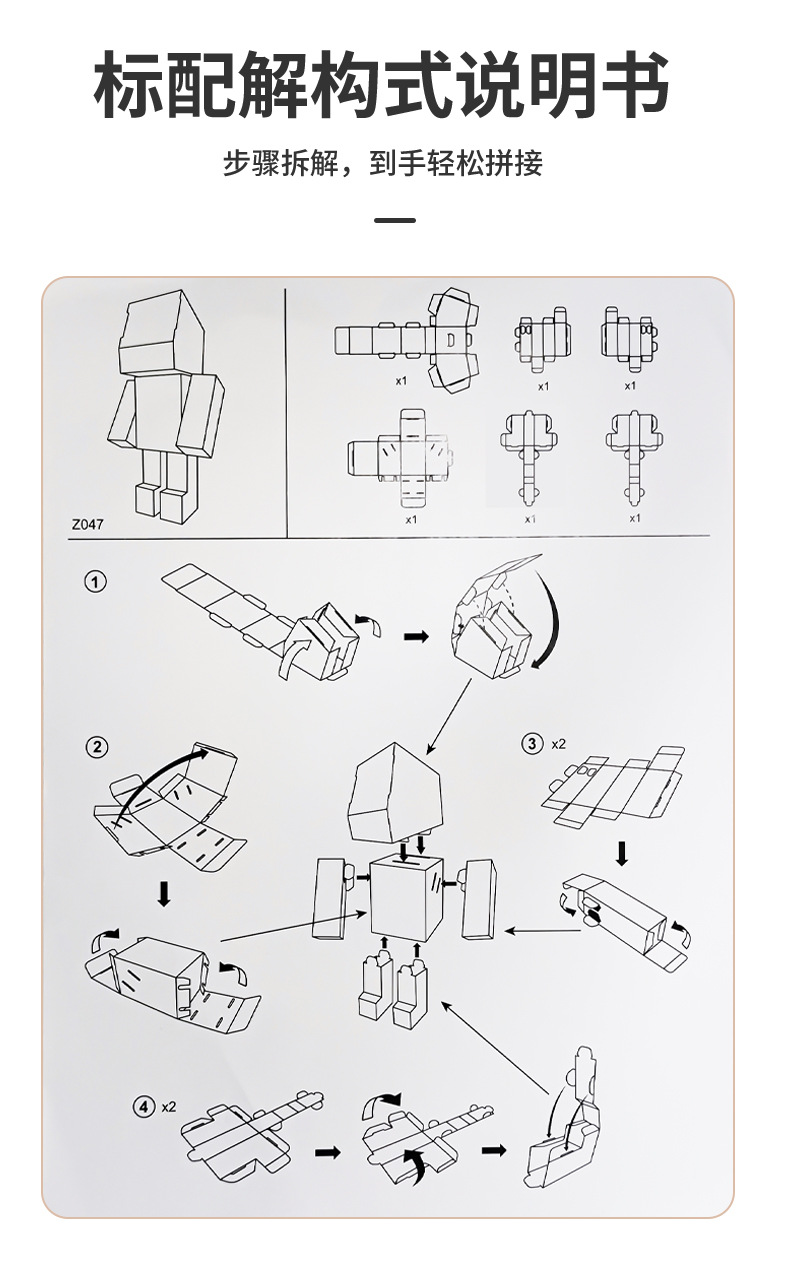 标配解构式说明书

步骤拆解，到手轻松拼接

Z047

x1

x1

x1

x1

x1

x1

①

②

③ x2

④ x2