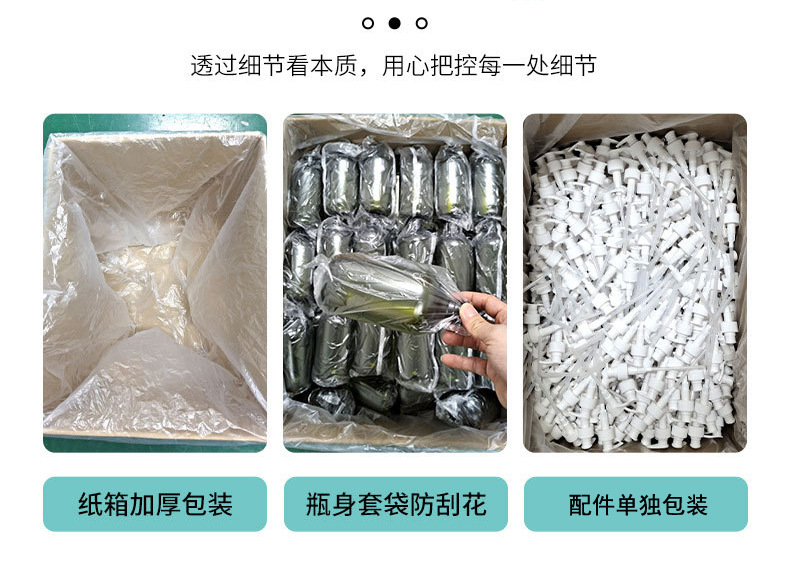 透过细节看本质，用心把控每一处细节

纸箱加厚包装

瓶身套袋防刮花

配件单独包装