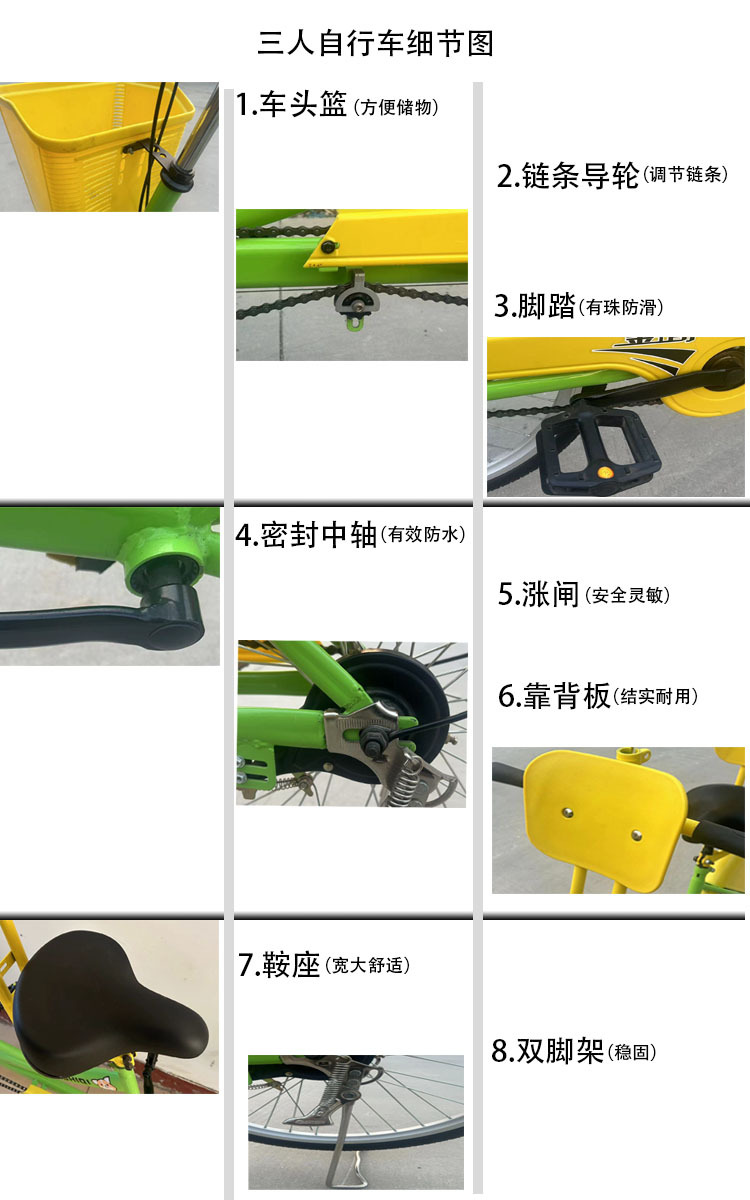 三人自行车细节图

1.车头篮(方便储物)

2.链条导轮(调节链条)

3.脚踏(有珠防滑)

4.密封中轴(有效防水)

5.涨闸(安全灵敏)

6.靠背板(结实耐用)

7.鞍座(宽大舒适)

8.双脚架(稳固)