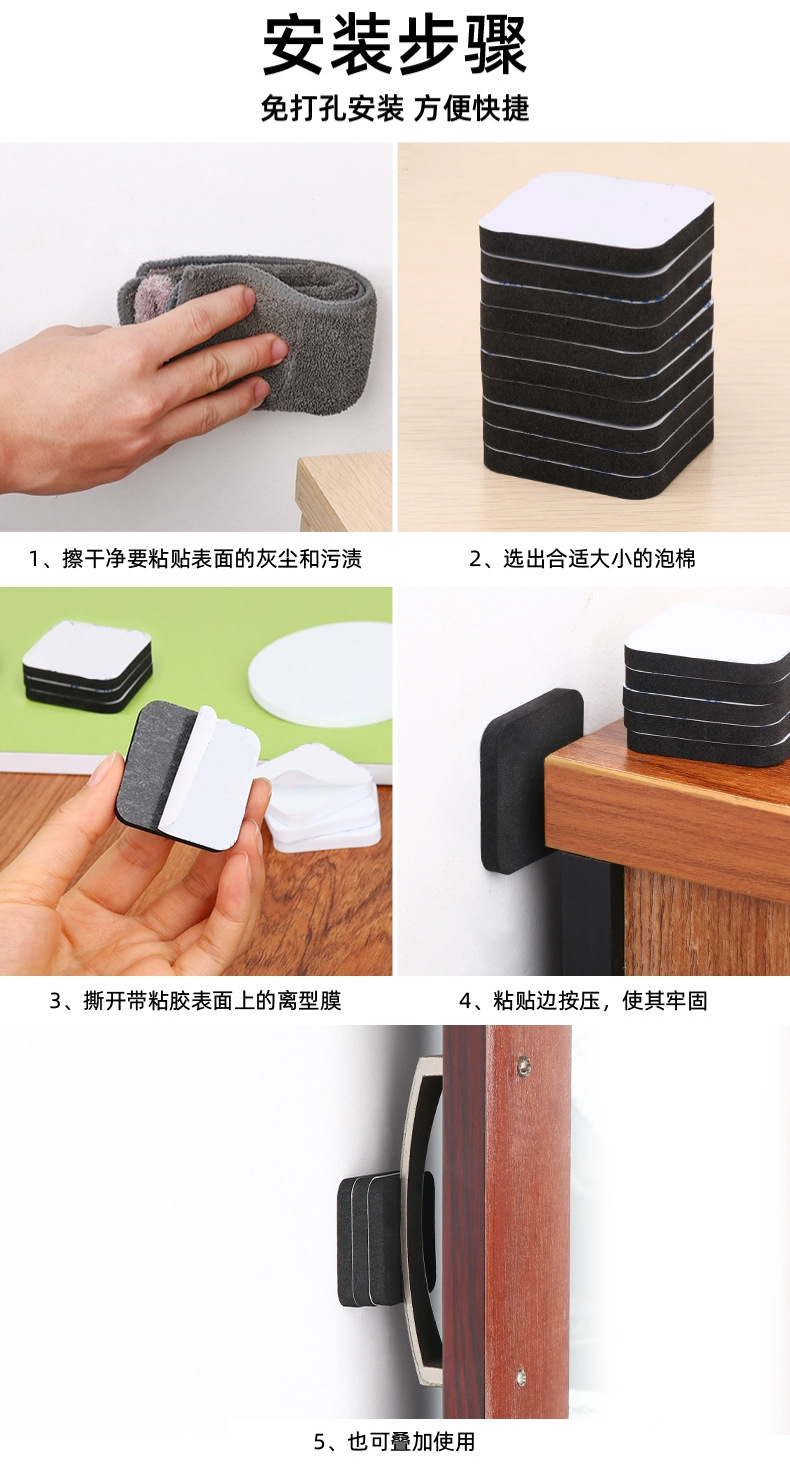 安装步骤

免打孔安装 方便快捷

1、擦干净要粘贴表面的灰尘和污渍

2、选出合适大小的泡棉

3、撕开带粘胶表面上的离型膜

4、粘贴边按压，使其牢固

5、也可叠加使用