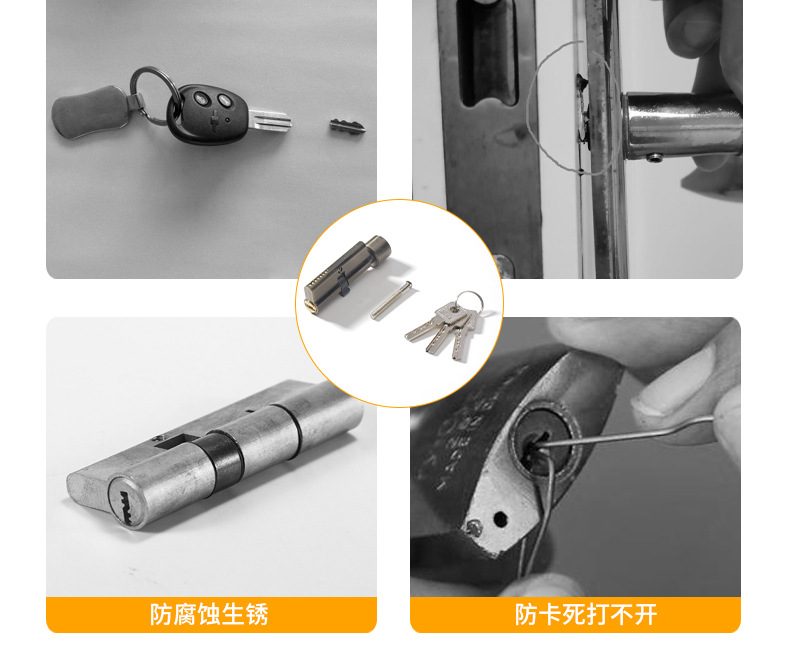 防腐蚀生锈

防卡死打不开