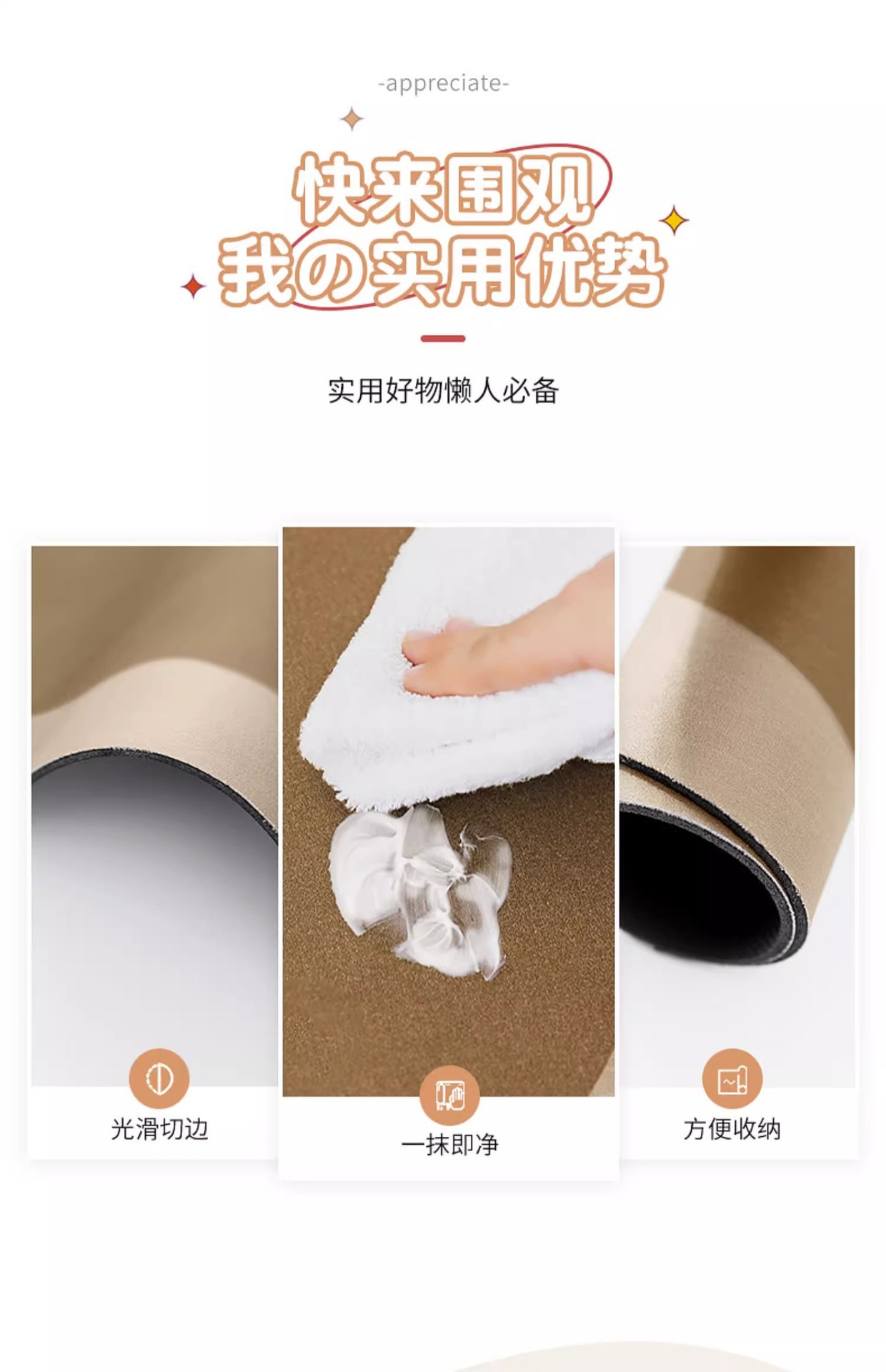 -appreciate-

快来围观
我の实用优势

实用好物懒人必备

光滑切边

一抹即净

方便收纳