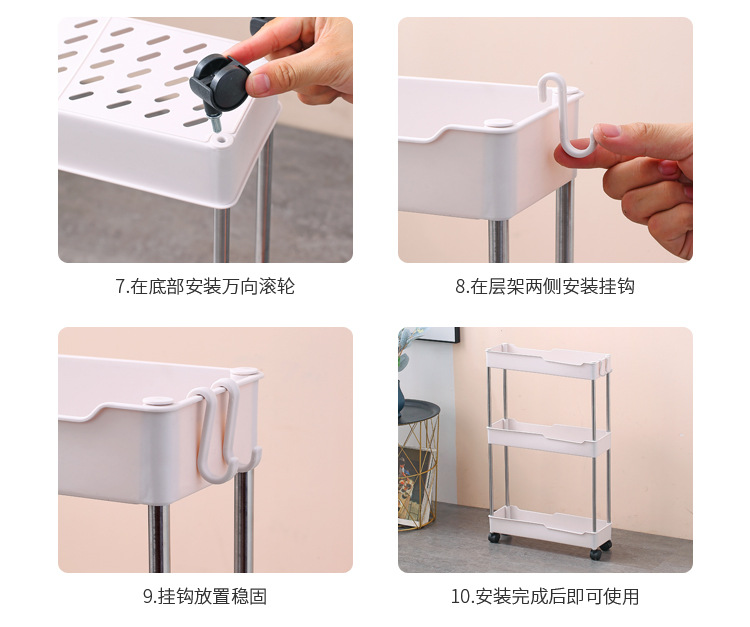 7.在底部安装万向滚轮

8.在层架两侧安装挂钩

9.挂钩放置稳固

10.安装完成后即可使用