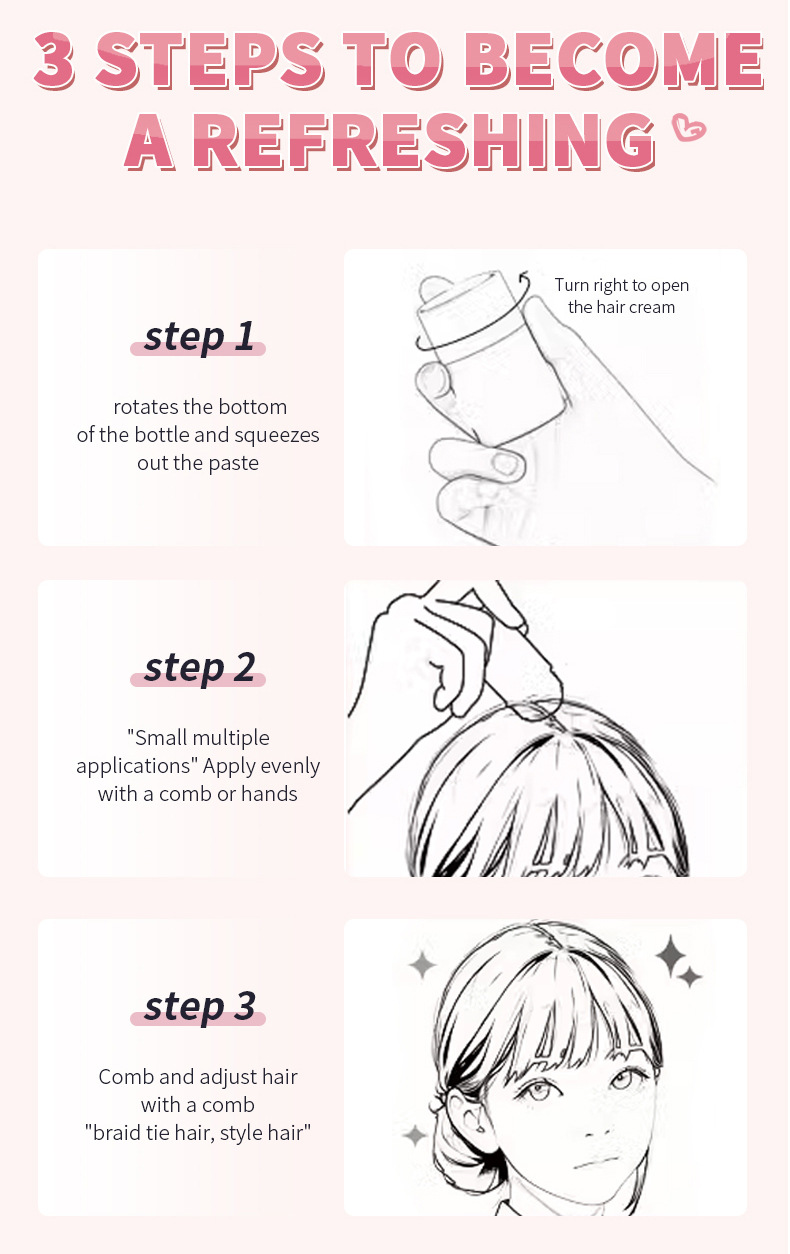 3 STEPS TO BECOME A REFRESHING

step 1

rotates the bottom of the bottle and squeezes out the paste

Turn right to open the hair cream

step 2

"Small multiple applications" Apply evenly with a comb or hands

step 3

Comb and adjust hair with a comb "braid tie hair, style hair"