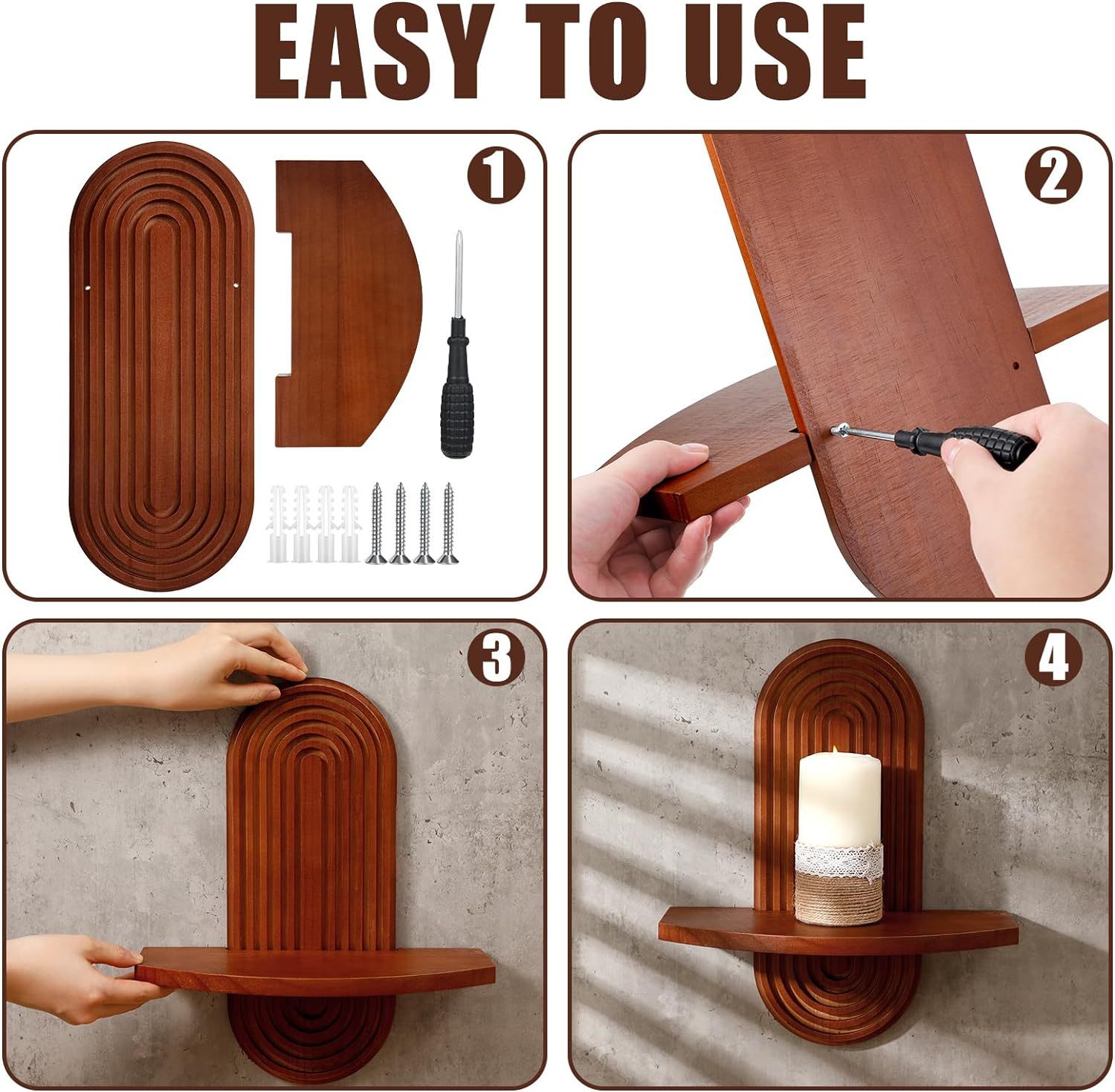 EASY TO USE

1

2

3

4