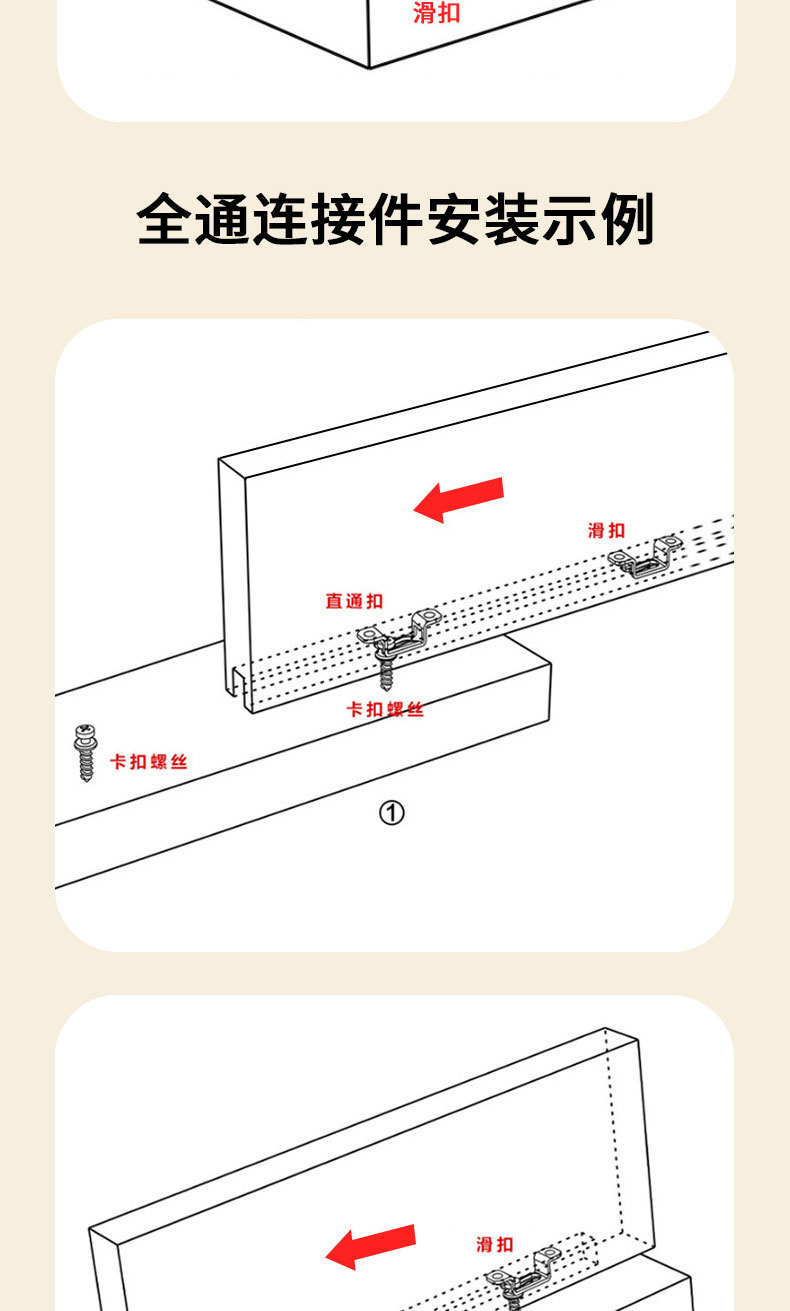 滑扣

全通连接件安装示例

滑扣

直通扣

卡扣螺丝

卡扣螺丝

①

滑扣