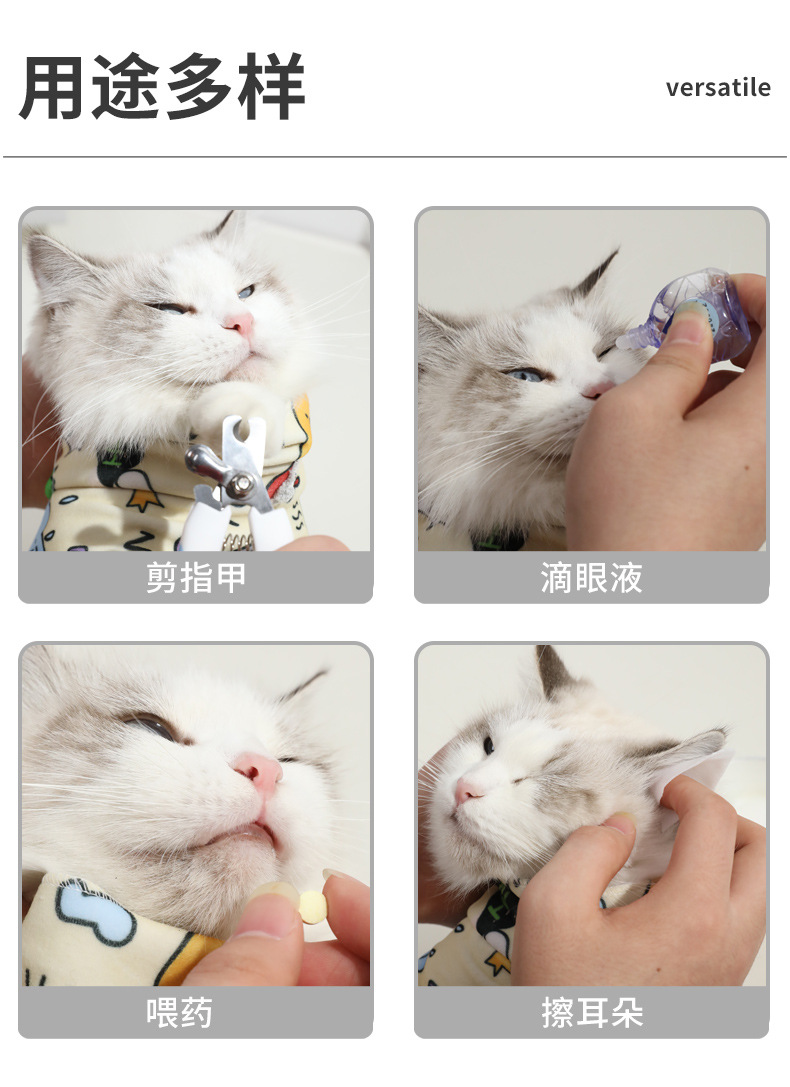 用途多样

versatile

剪指甲

滴眼液

喂药

擦耳朵