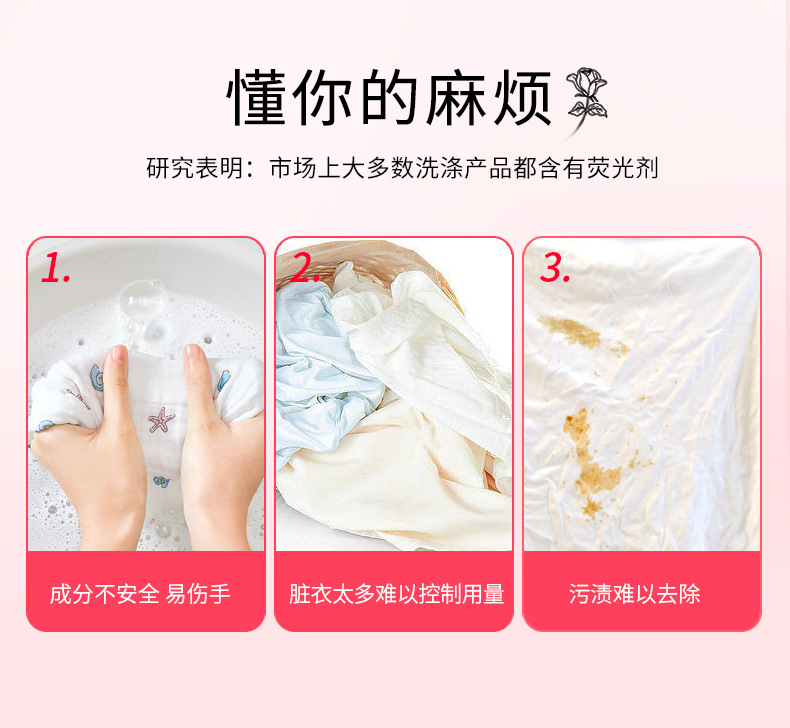 懂你的麻烦

研究表明：市场上大多数洗涤产品都含有荧光剂

1.

成分不安全 易伤手

2.

脏衣太多难以控制用量

3.

污渍难以去除