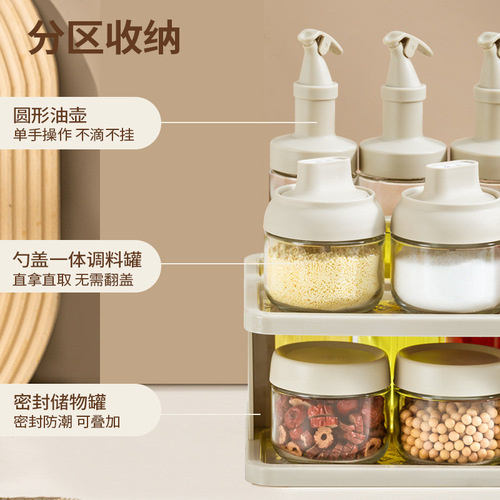 分区收纳

圆形油壶
单手操作 不滴不挂

勺盖一体调料罐
直拿直取 无需翻盖

密封储物罐
密封防潮 可叠加