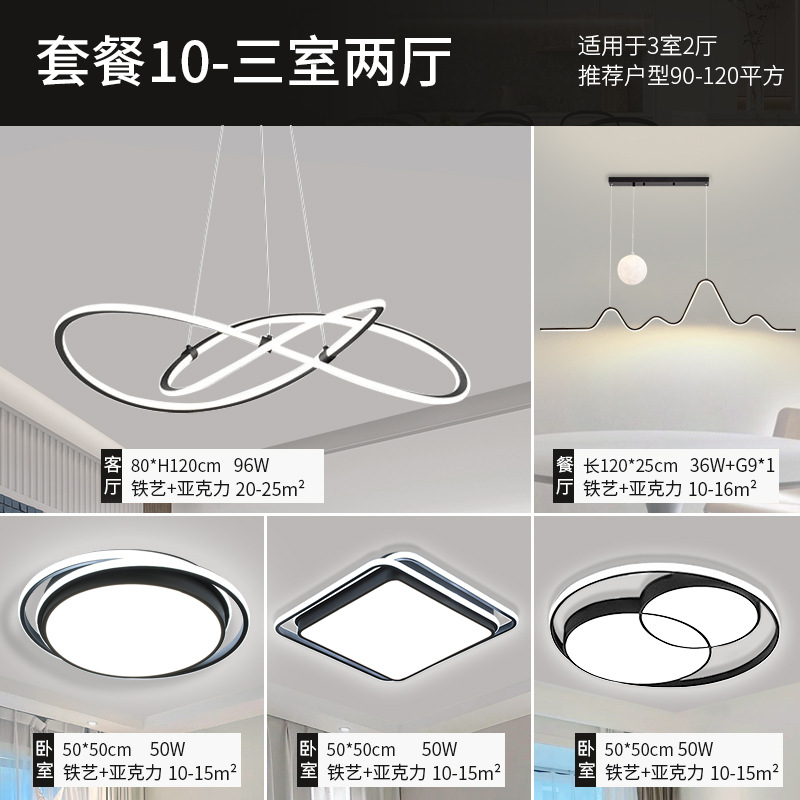 套餐10-三室两厅

适用于3室2厅
推荐户型90-120平方

客厅 80*H120cm 96W
铁艺+亚克力 20-25m²

餐厅 长120*25cm 36W+G9*1
铁艺+亚克力 10-16m²

卧室 50*50cm 50W
铁艺+亚克力 10-15m²

卧室 50*50cm 50W
铁艺+亚克力 10-15m²

卧室 50*50cm 50W
铁艺+亚克力 10-15m²