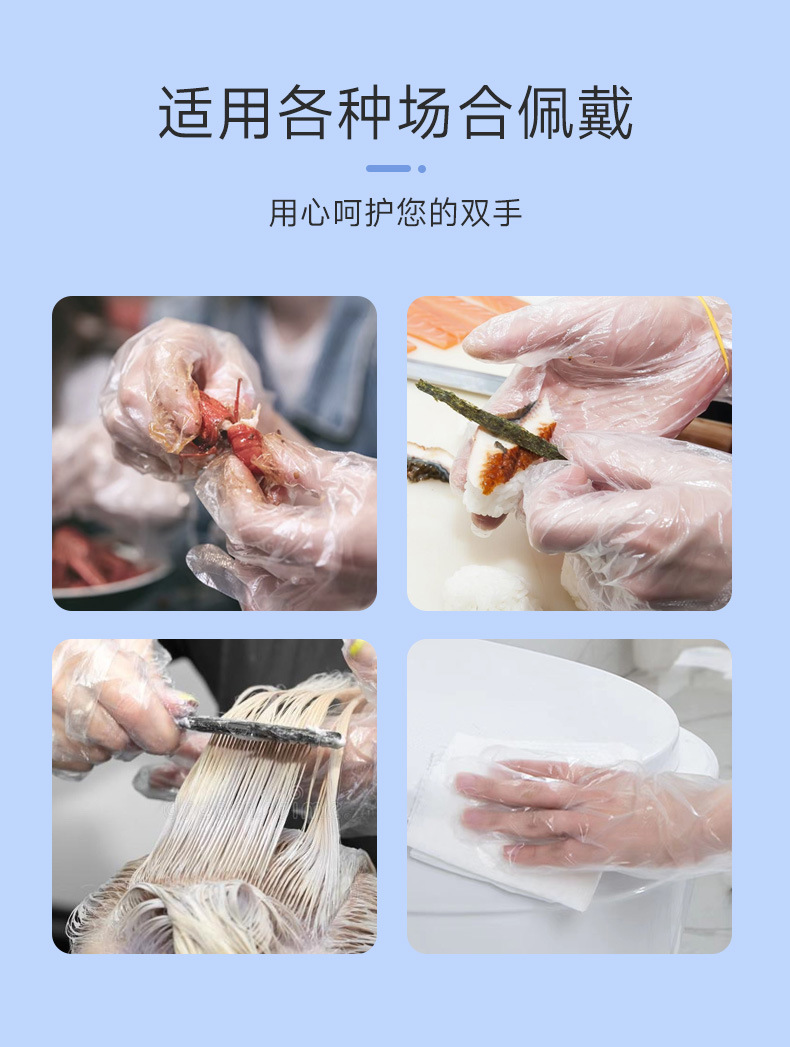 适用各种场合佩戴

用心呵护您的双手