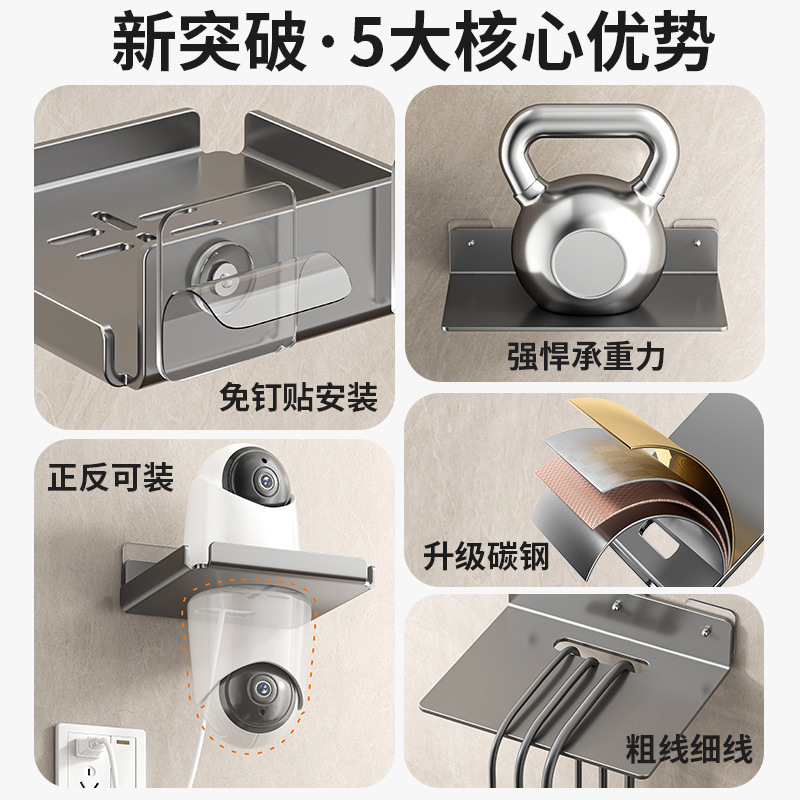 新突破·5大核心优势

免钉贴安装

强悍承重力

正反可装

升级碳钢

粗线细线