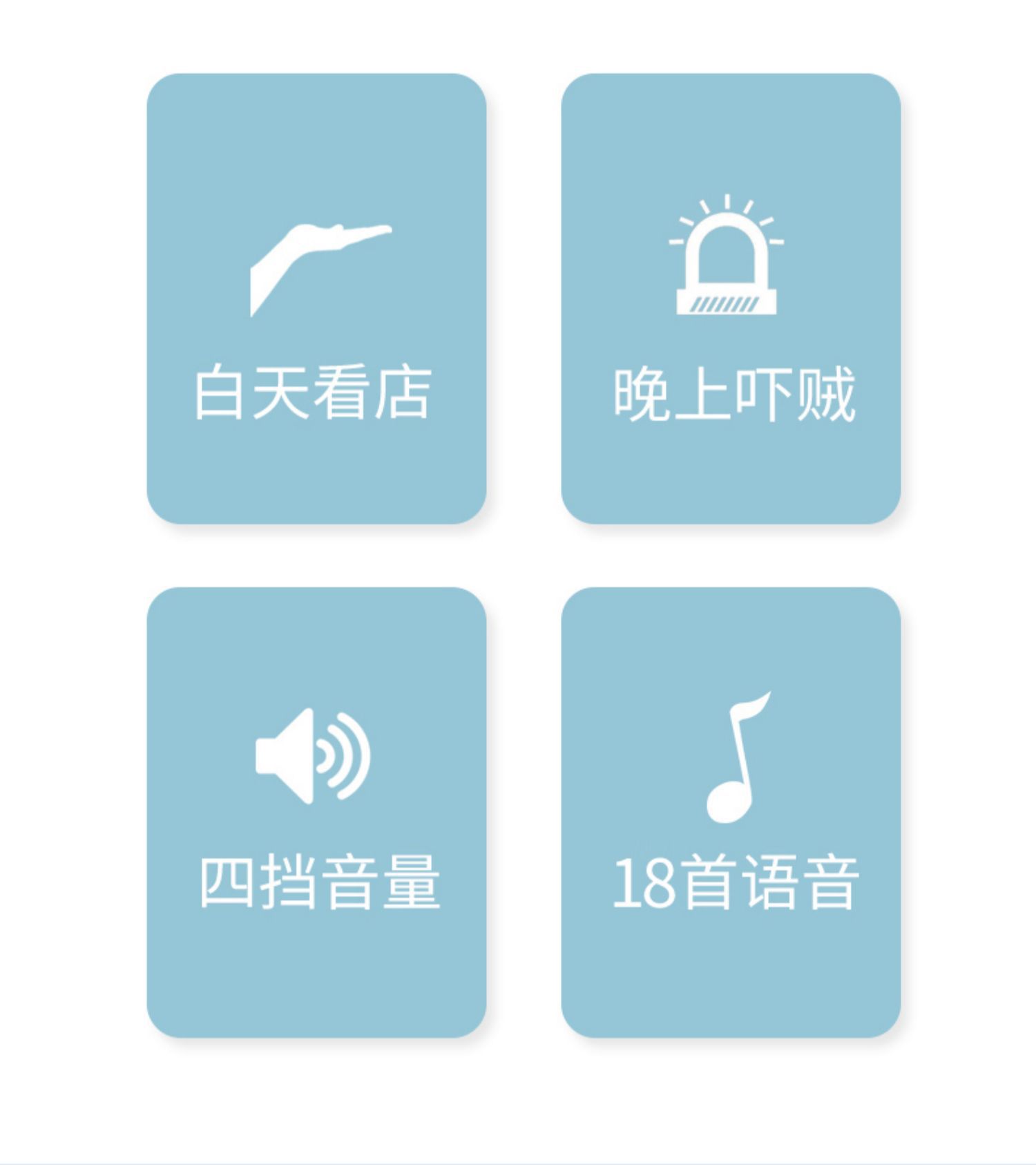 白天看店

晚上吓贼

四挡音量

18首语音