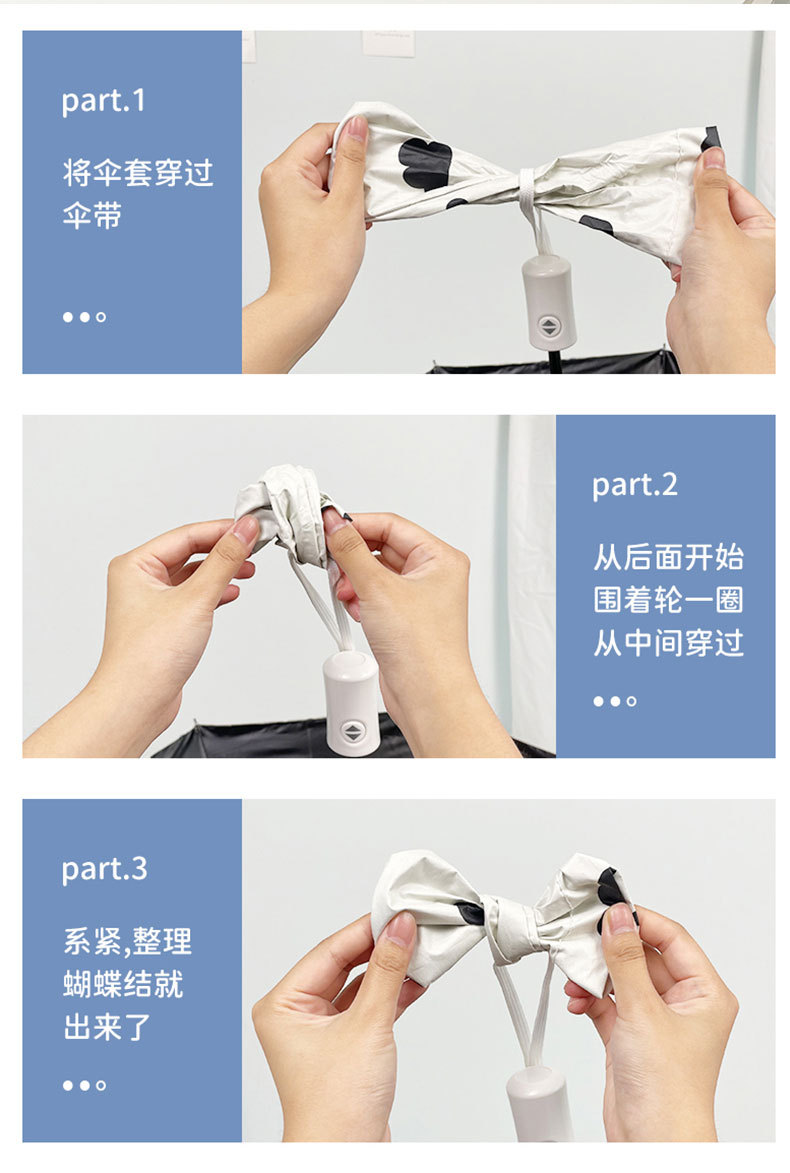 part.1

将伞套穿过伞带

part.2

从后面开始围着轮一圈从中间穿过

part.3

系紧,整理蝴蝶结就出来了