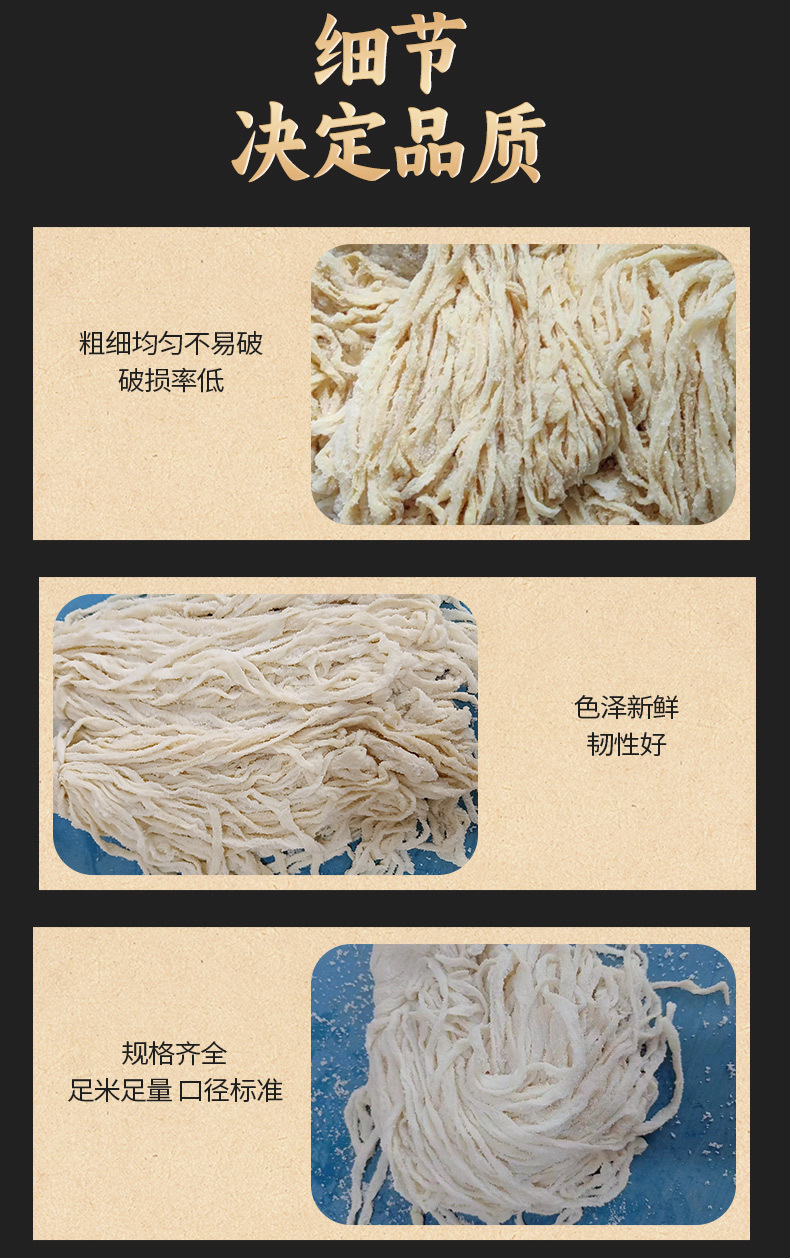 细节
决定品质

粗细均匀不易破
破损率低

色泽新鲜
韧性好

规格齐全
足米足量 口径标准