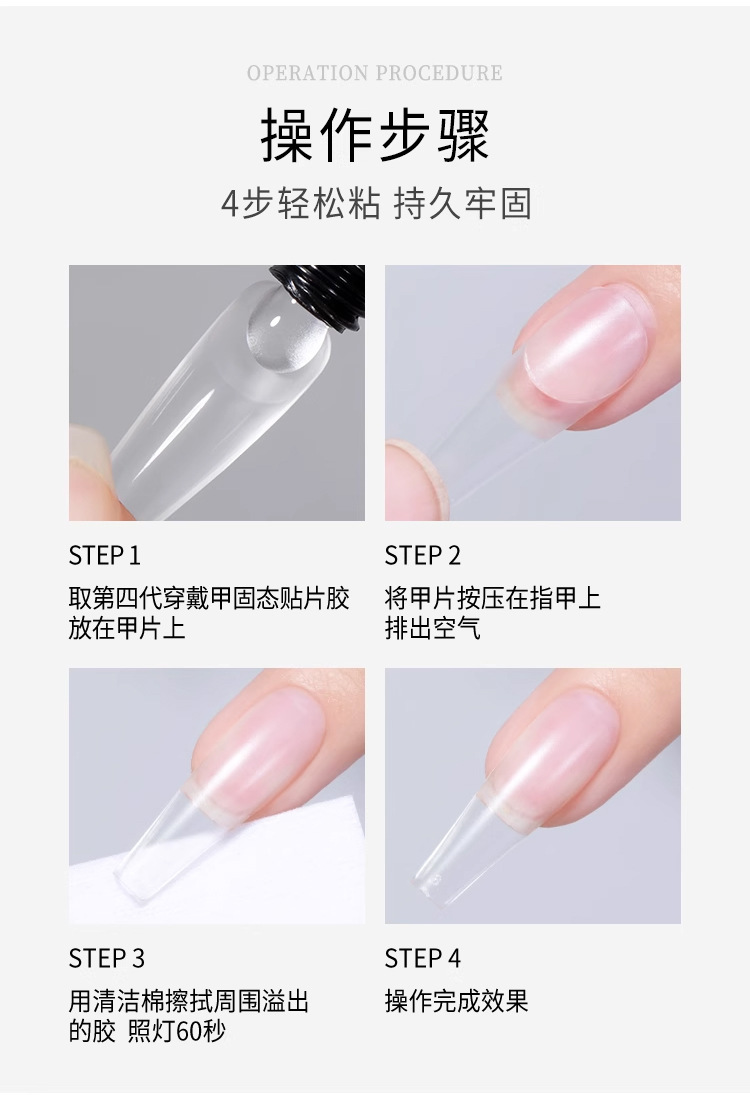 OPERATION PROCEDURE

操作步骤

4步轻松粘 持久牢固

STEP 1

取第四代穿戴甲固态贴片胶放在甲片上

STEP 2

将甲片按压在指甲上排出空气

STEP 3

用清洁棉擦拭周围溢出的胶 照灯60秒

STEP 4

操作完成效果