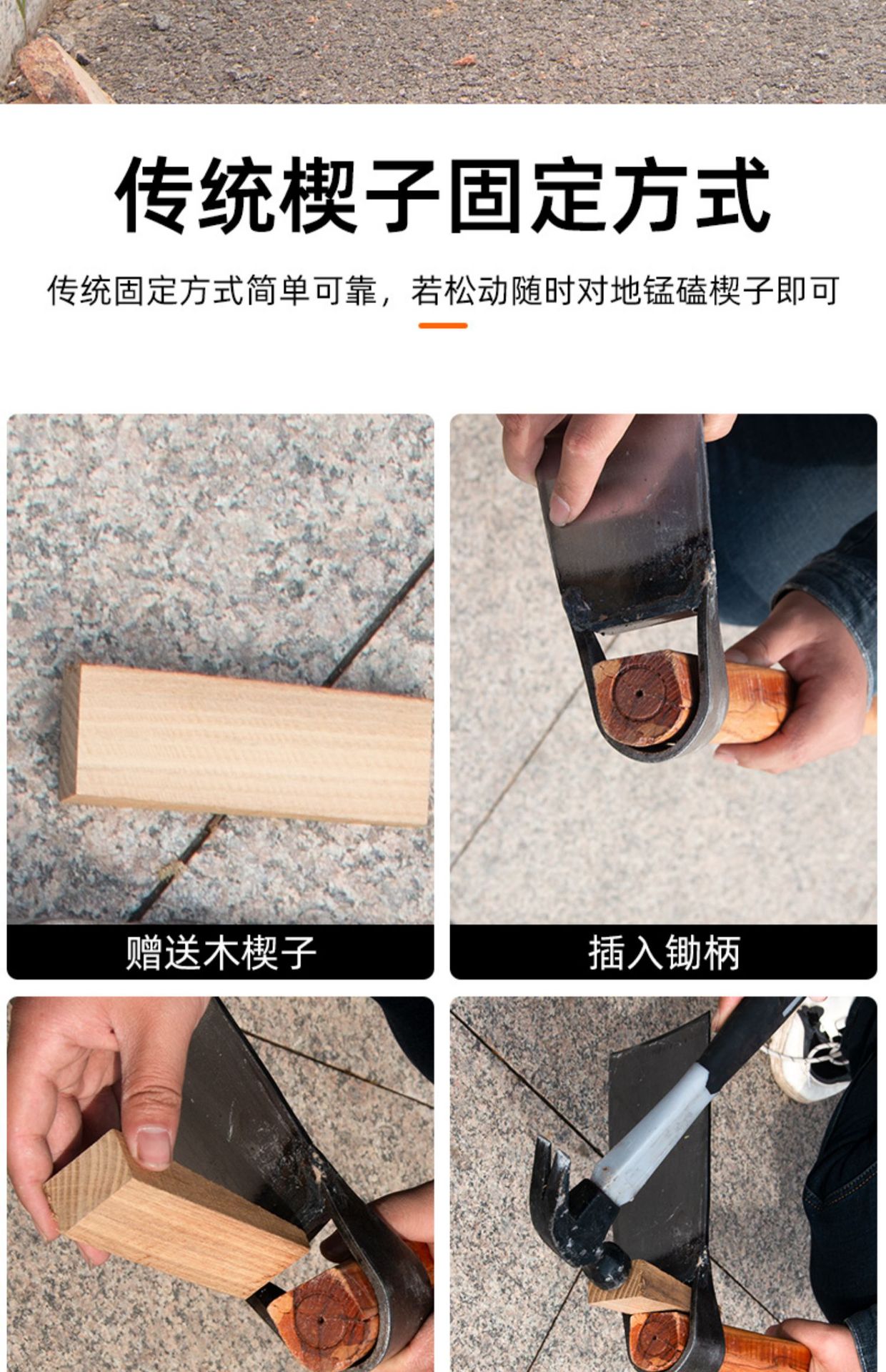 传统楔子固定方式

传统固定方式简单可靠，若松动随时对地猛磕楔子即可

赠送木楔子

插入锄柄