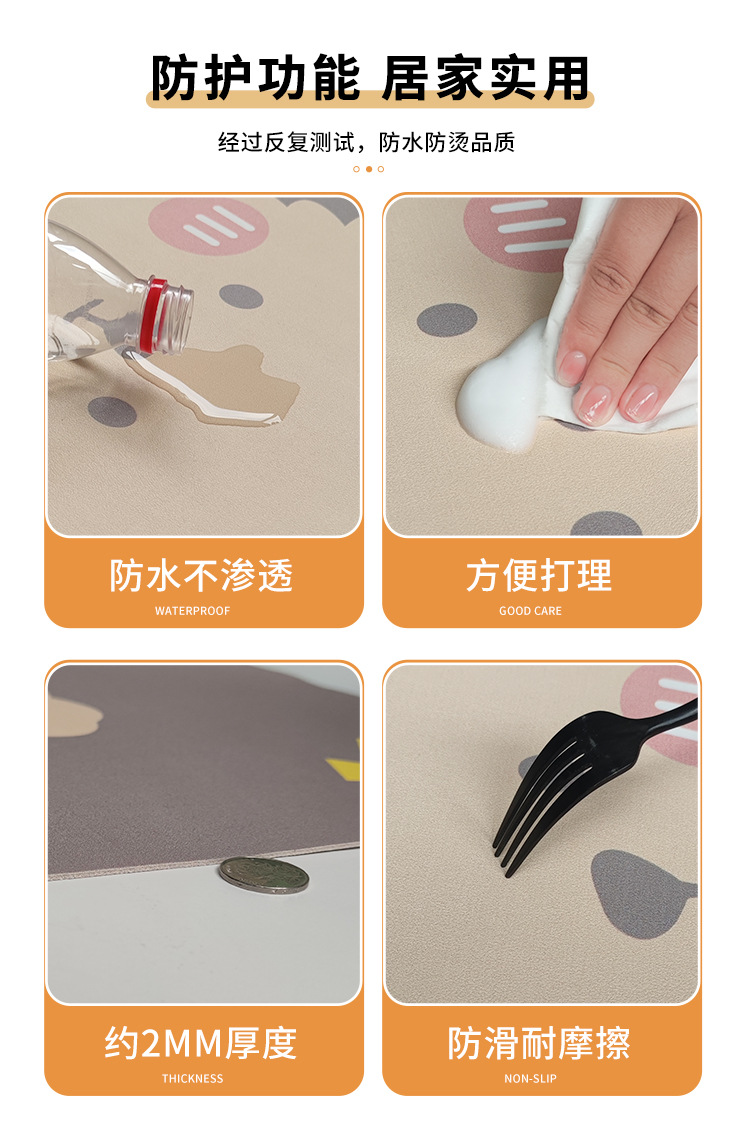 防护功能 居家实用

经过反复测试，防水防烫品质

防水不渗透
WATERPROOF

方便打理
GOOD CARE

约2MM厚度
THICKNESS

防滑耐摩擦
NON-SLIP