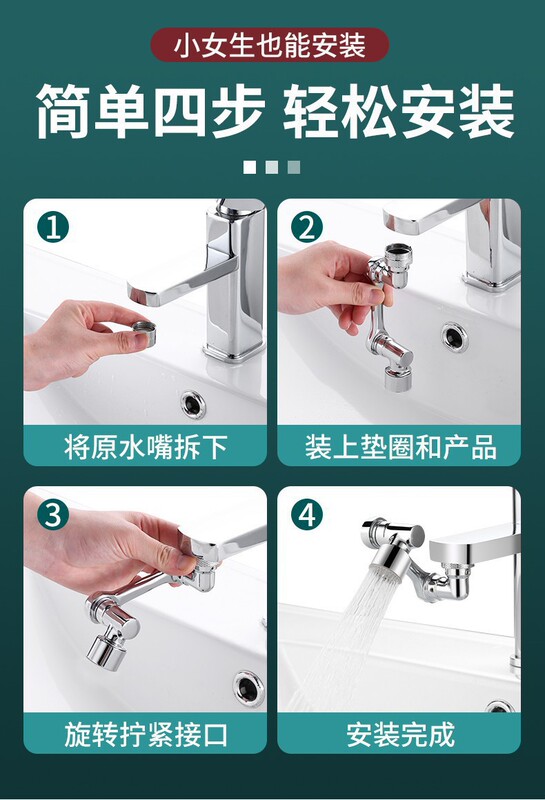 小女生也能安装

简单四步 轻松安装

1
将原水嘴拆下

2
装上垫圈和产品

3
旋转拧紧接口

4
安装完成