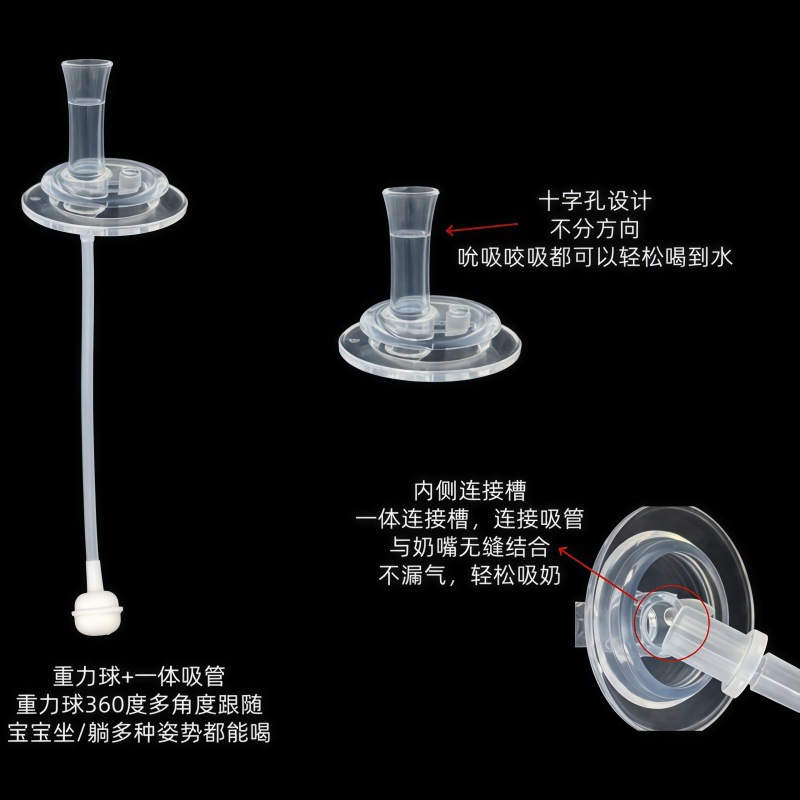 十字孔设计
不分方向
吮吸咬吸都可以轻松喝到水

内侧连接槽
一体连接槽，连接吸管
与奶嘴无缝结合
不漏气，轻松吸奶

重力球+一体吸管
重力球360度多角度跟随
宝宝坐/躺多种姿势都能喝