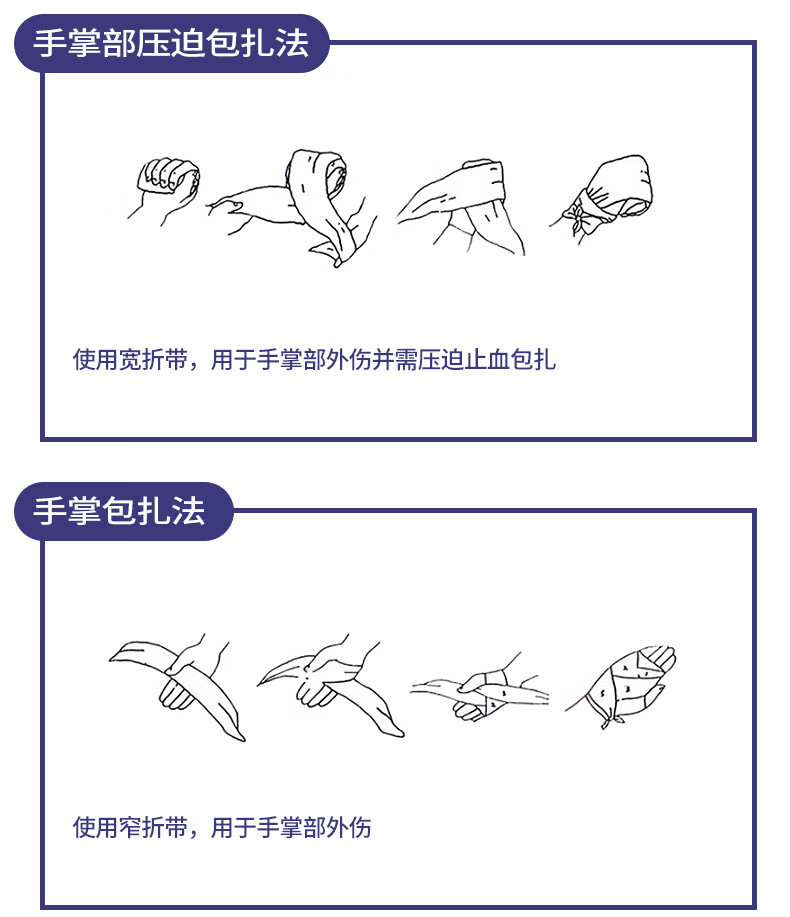 手掌部压迫包扎法

使用宽折带，用于手掌部外伤并需压迫止血包扎

手掌包扎法

使用窄折带，用于手掌部外伤