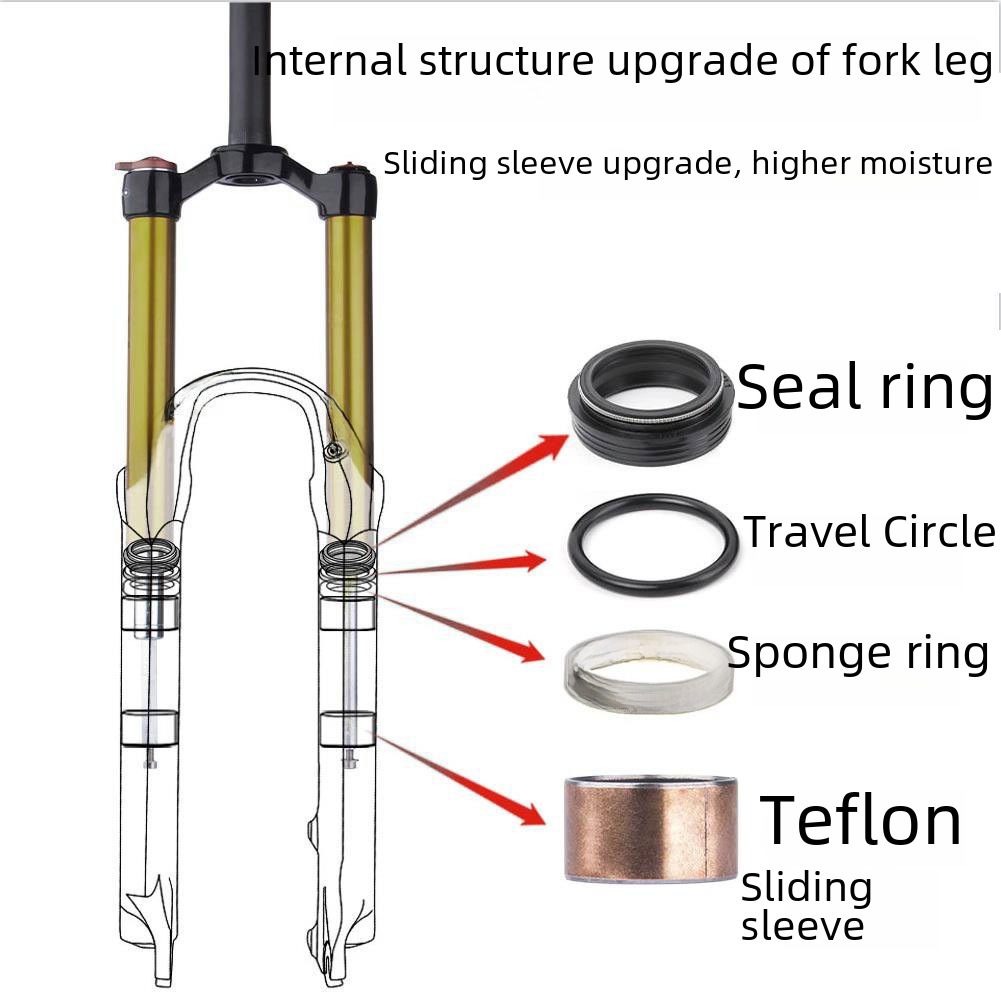 Internal structure upgrade of fork leg

Sliding sleeve upgrade, higher moisture

Seal ring

Travel Circle

Sponge ring

Teflon

Sliding sleeve